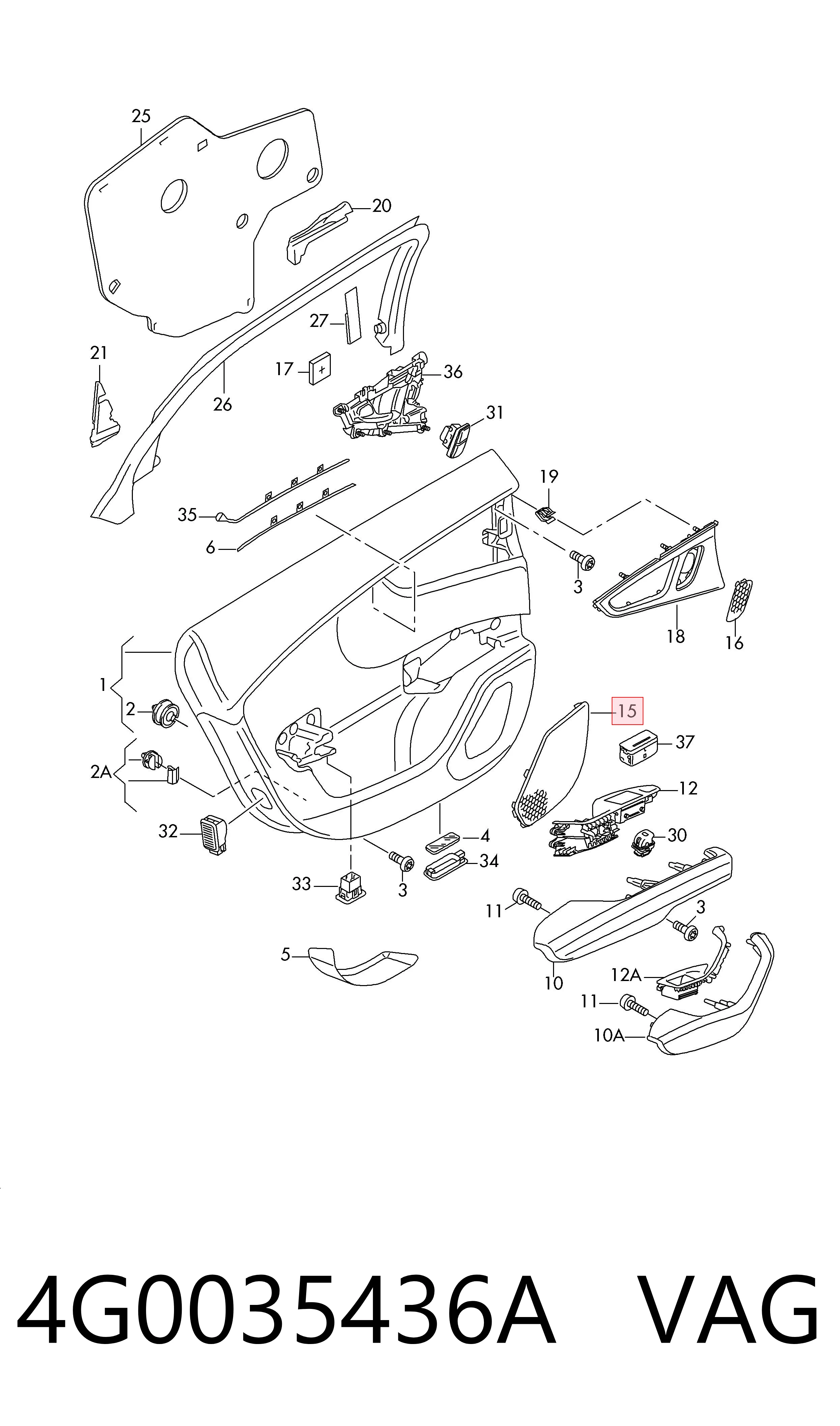 25
20
27
21
17
36
26
31
19
35
6
3
18
16
1
2
15
37
2A
12
32
4
30
34
33
3
11
3
5
10
12A
11
10A
4G0035436A VAG