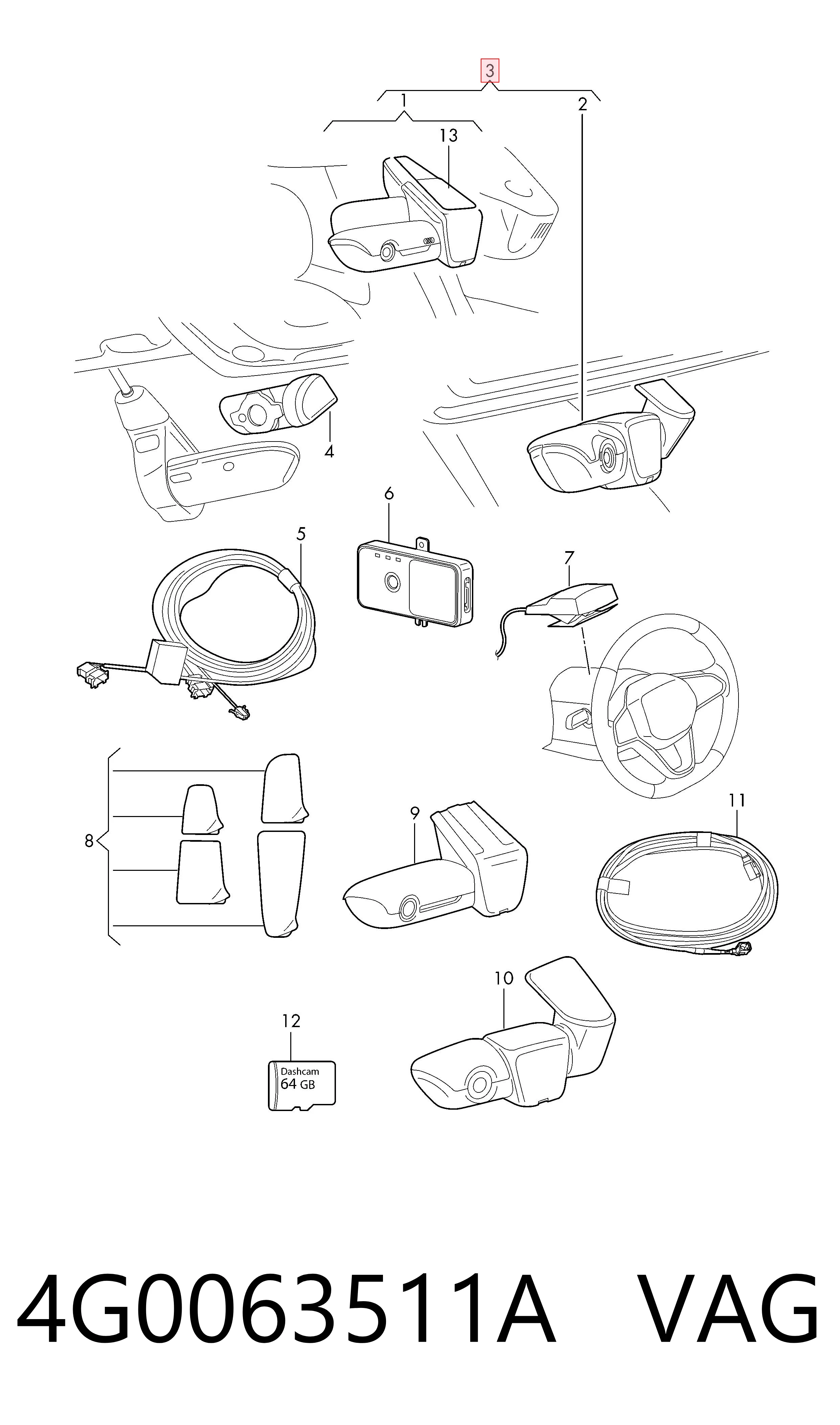 3
1
2
13
4
6
5
7
8
9
11
10
12
Dashcam
64 GB

4G0063511A VAG