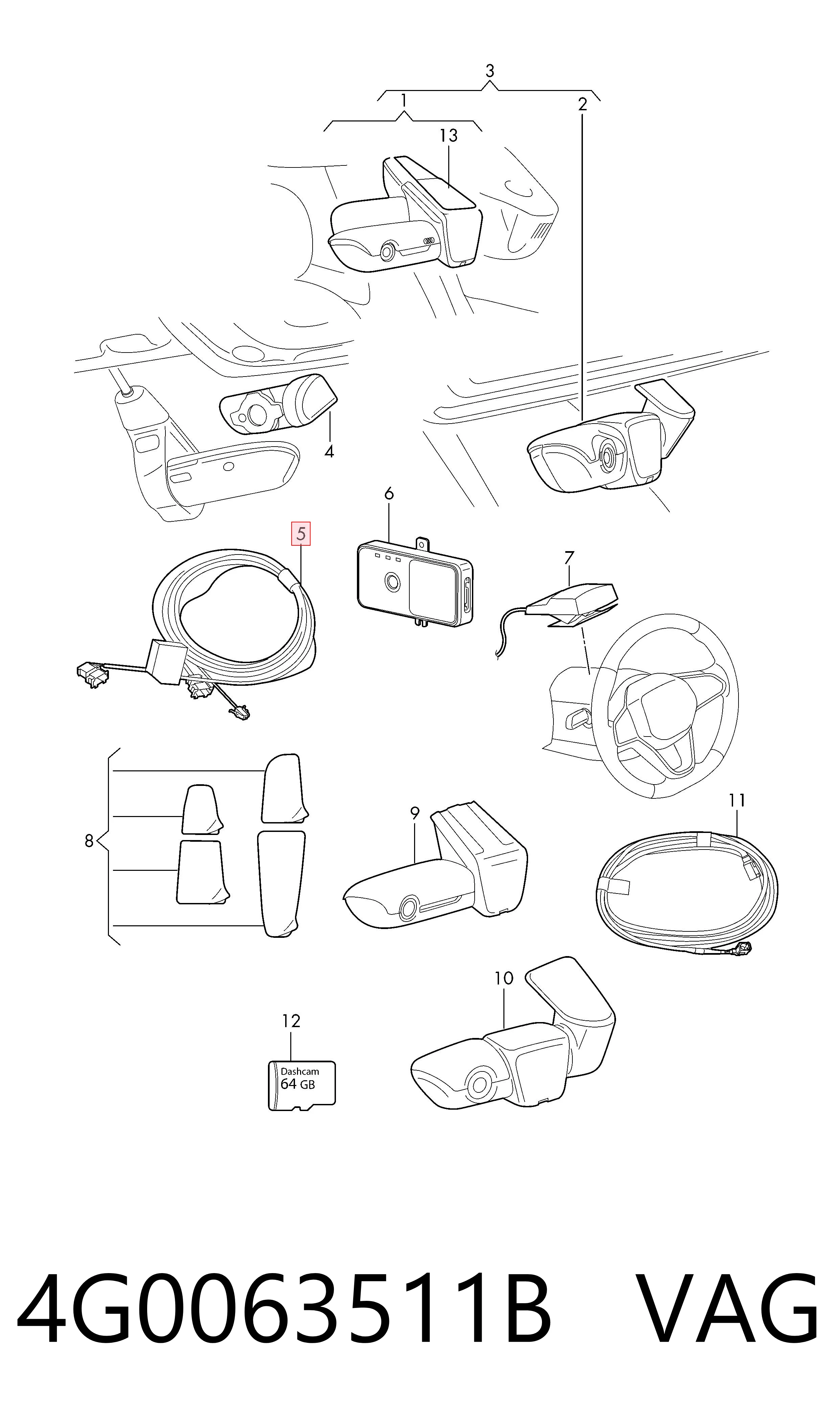 3
1
2
13
4
6
5
7
8
9
11
10
12
Dashcam
64 GB

4G0063511B VAG