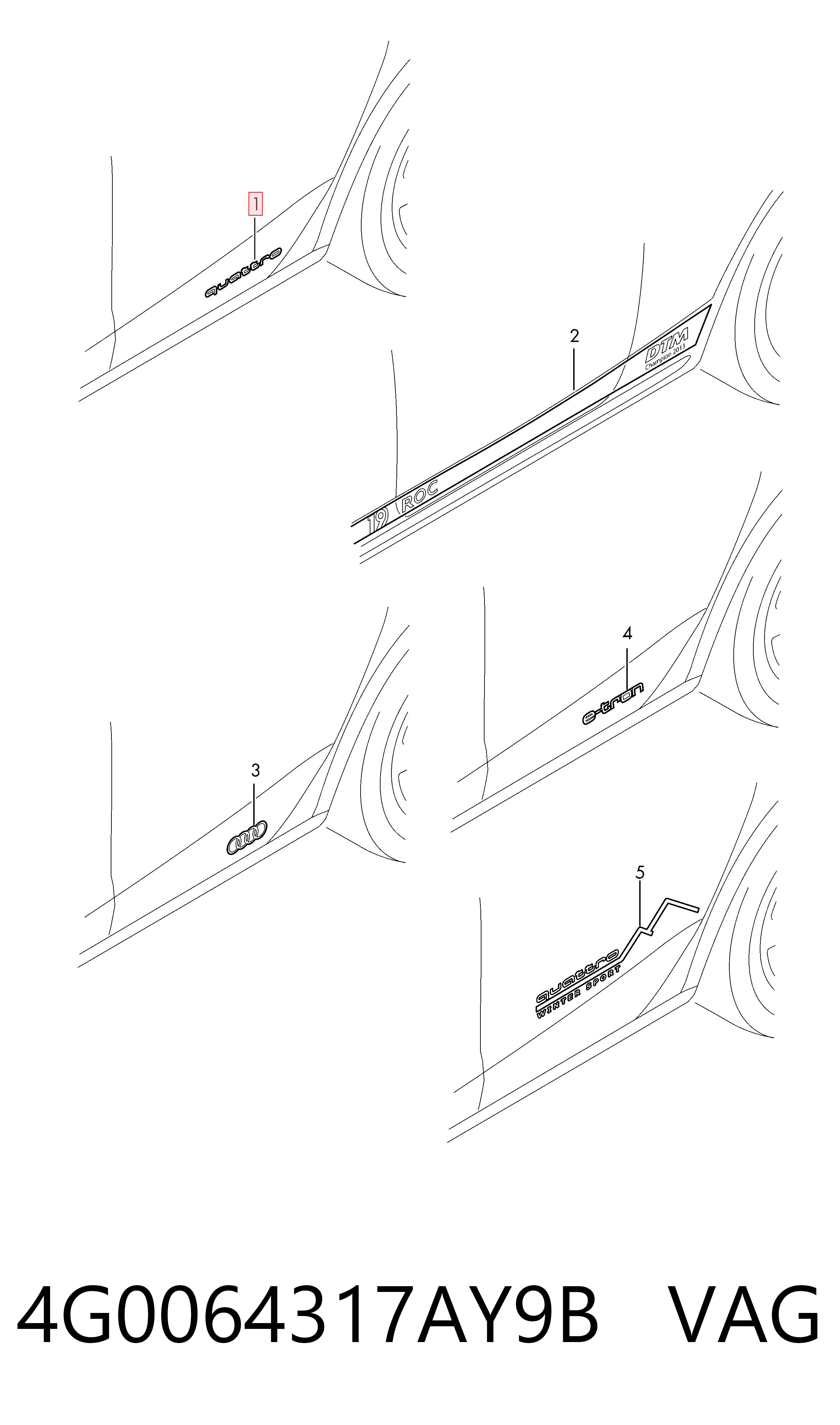 1

quattro

2

DTM
Champion 2013

19 ROC

4

e-tron

3

5

quattro
WINTER SPORT

4G0064317AY9B VAG