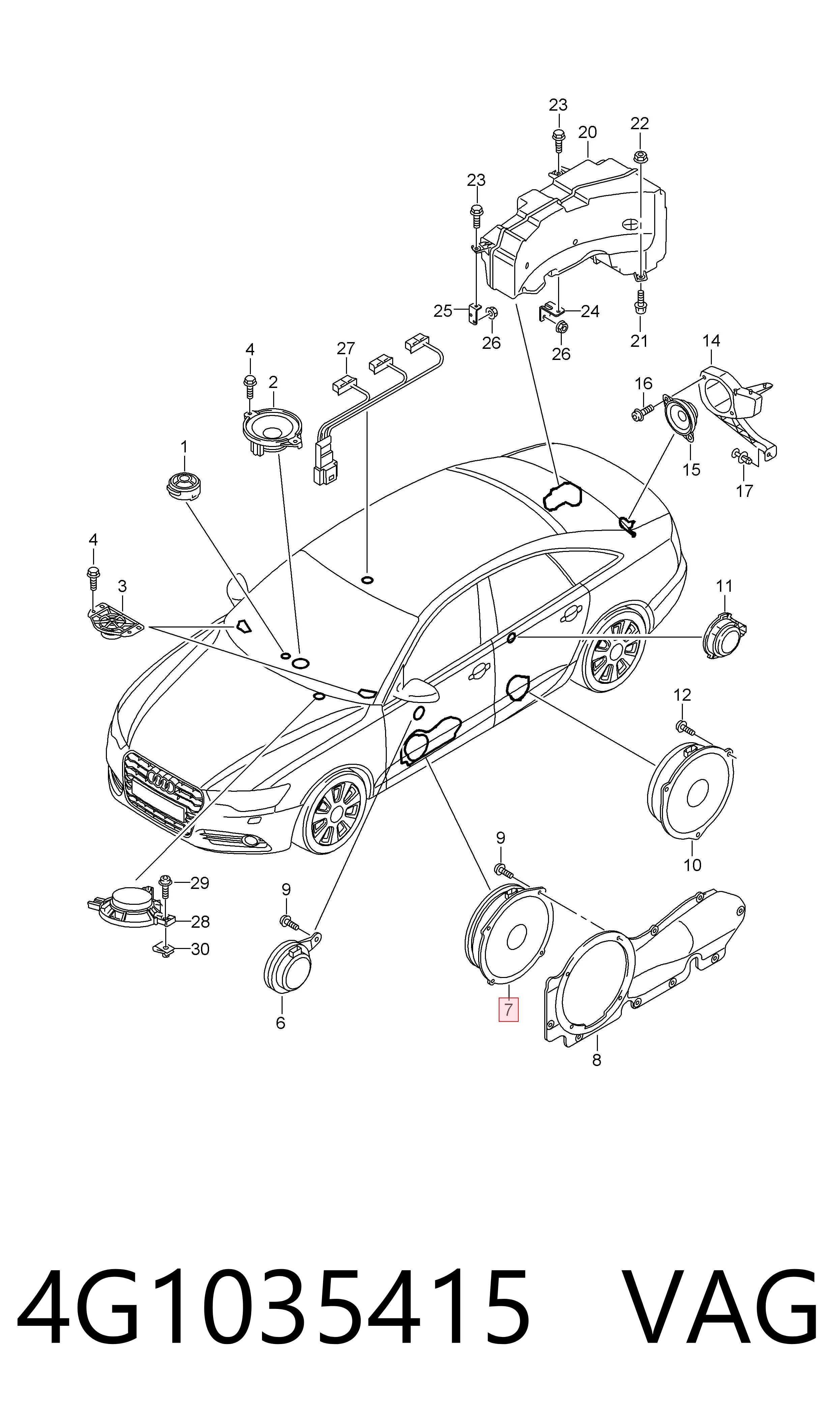 23
20
22
23
25
26
24
26
21
4
2
27
14
16
15
17
1
4
3
11
12
10
9
29
28
30
9
6
7
8

4G1035415 VAG