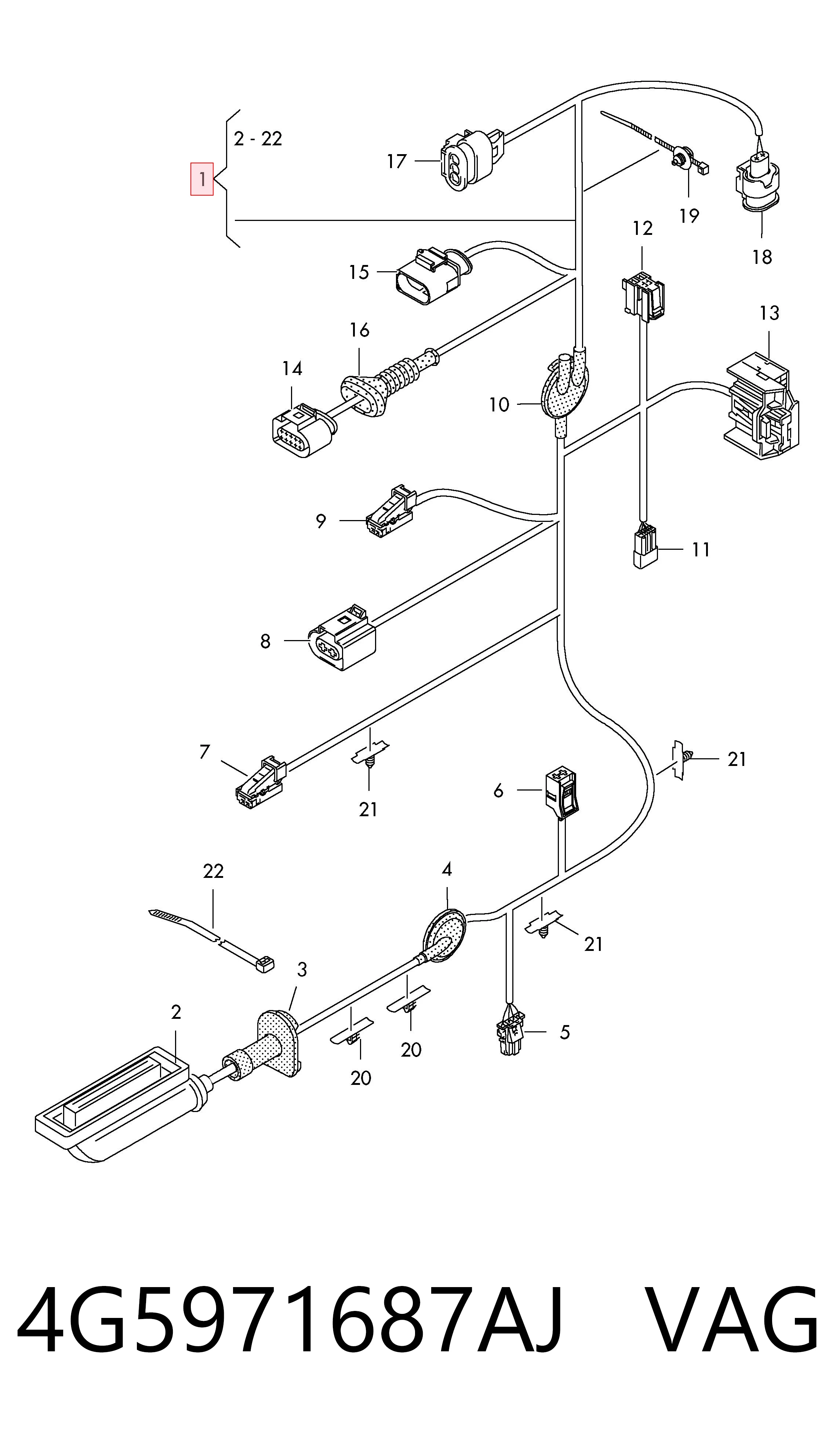 2 - 22
1
17
19
18
12
15
13
16
14
10
9
11
8
7
21
21
6
22
4
21
3
2
20
20
5
4G5971687AJ VAG