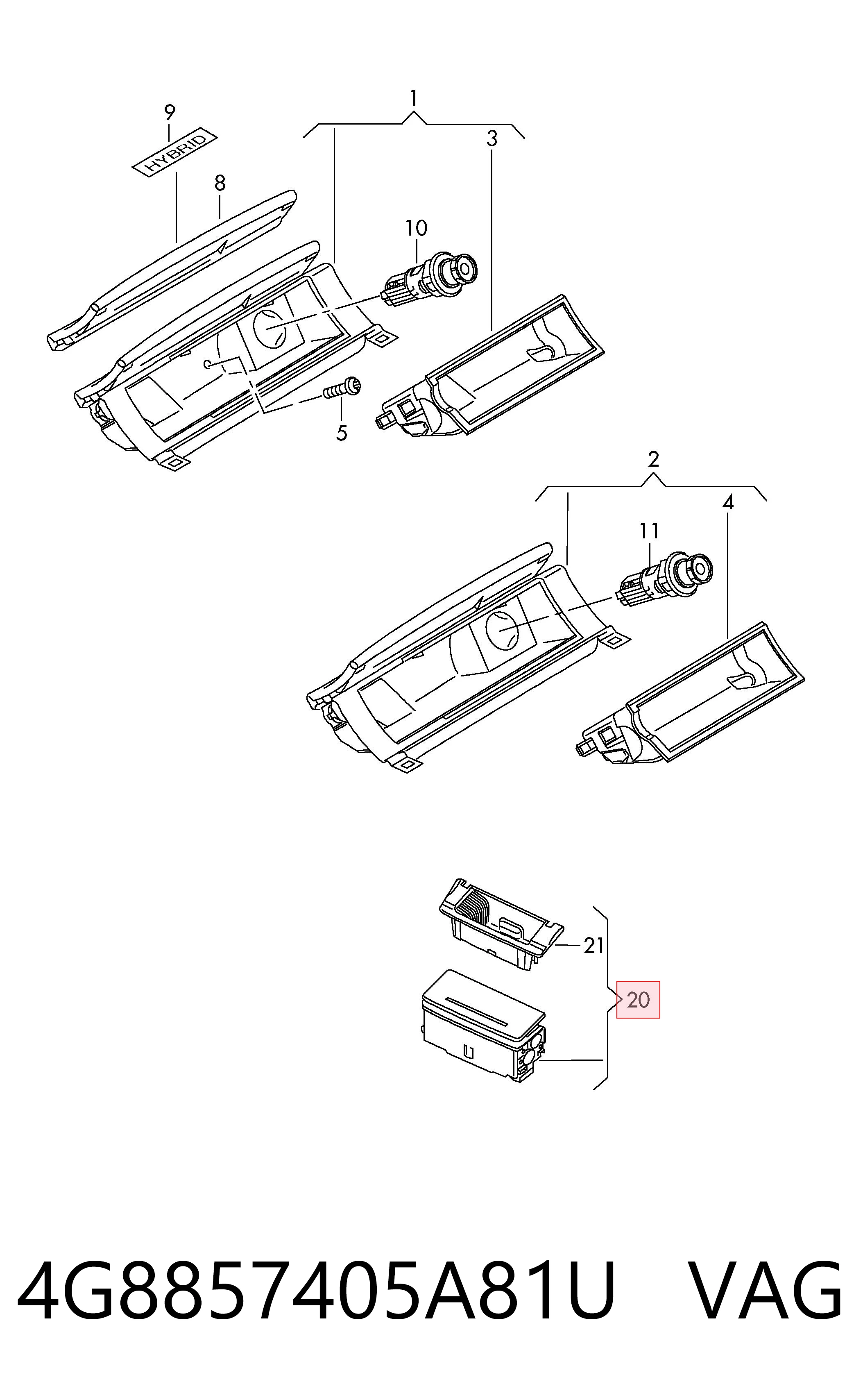 9
HYBRID
8
1
3
10
5
2
4
11
21
20
4G8857405A81U VAG