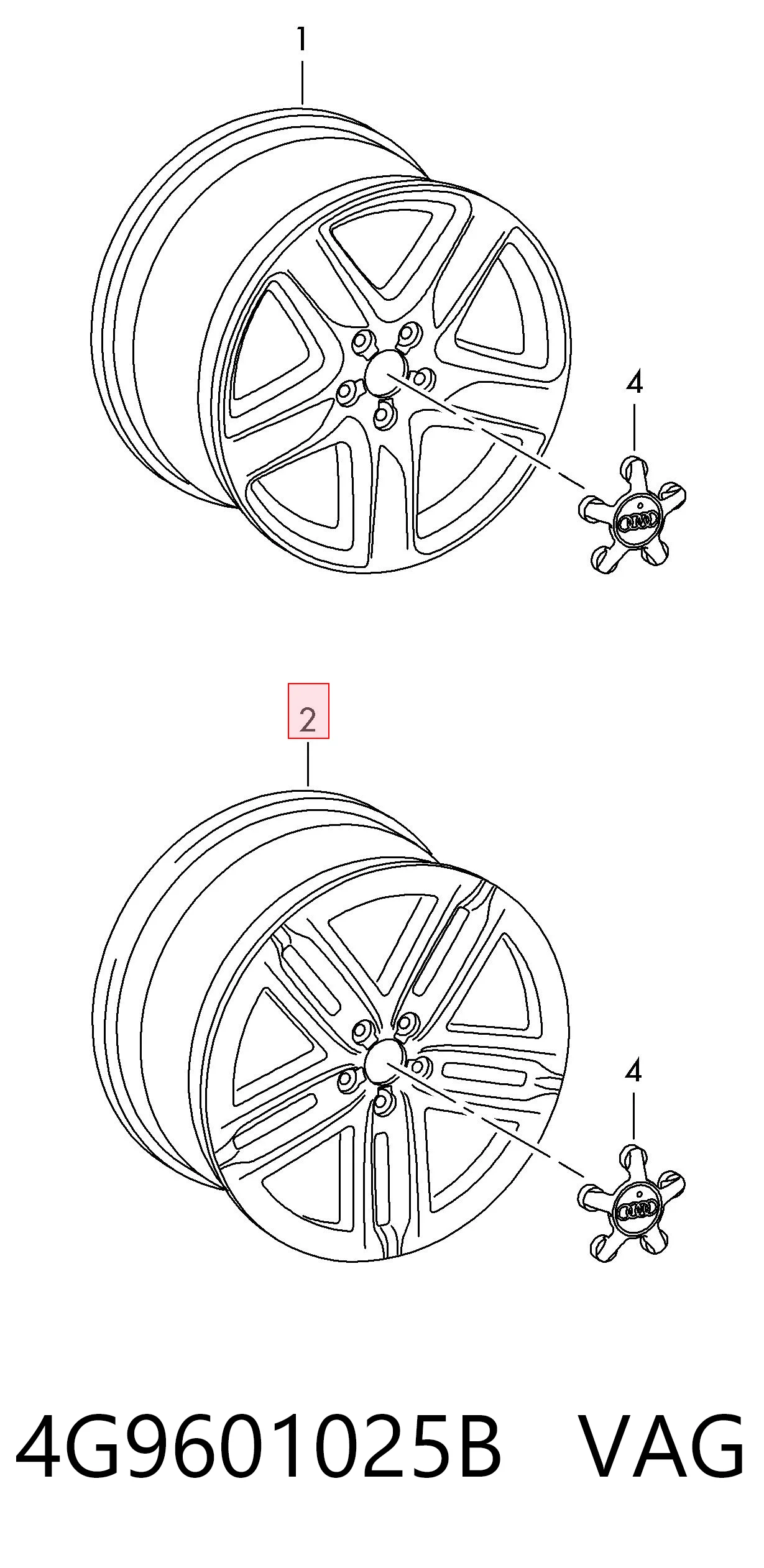 1

4

2

4

4G9601025B VAG