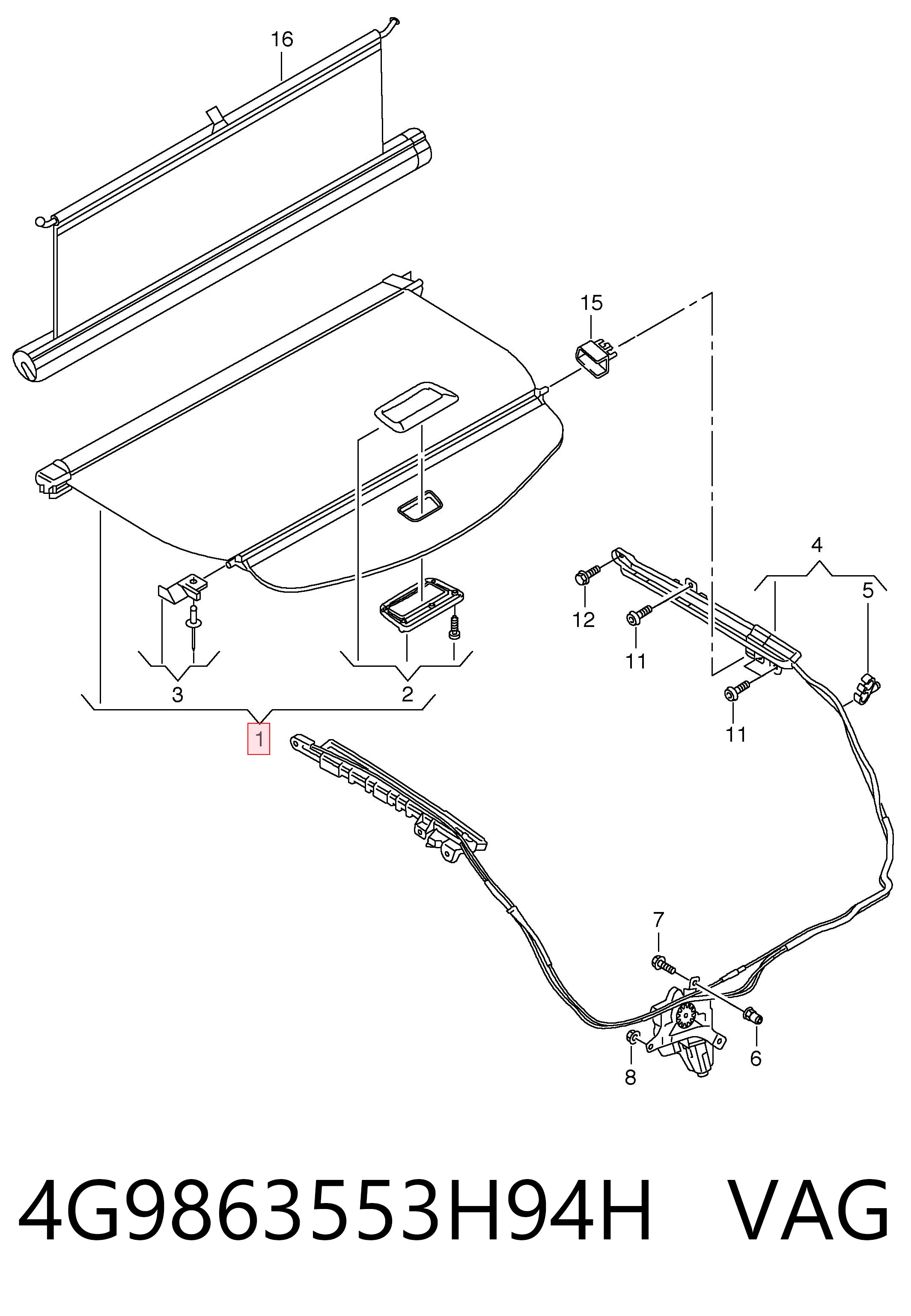 16

15

4

5

12

11

11

3

2

1

7

6

8

4G9863553H94H VAG