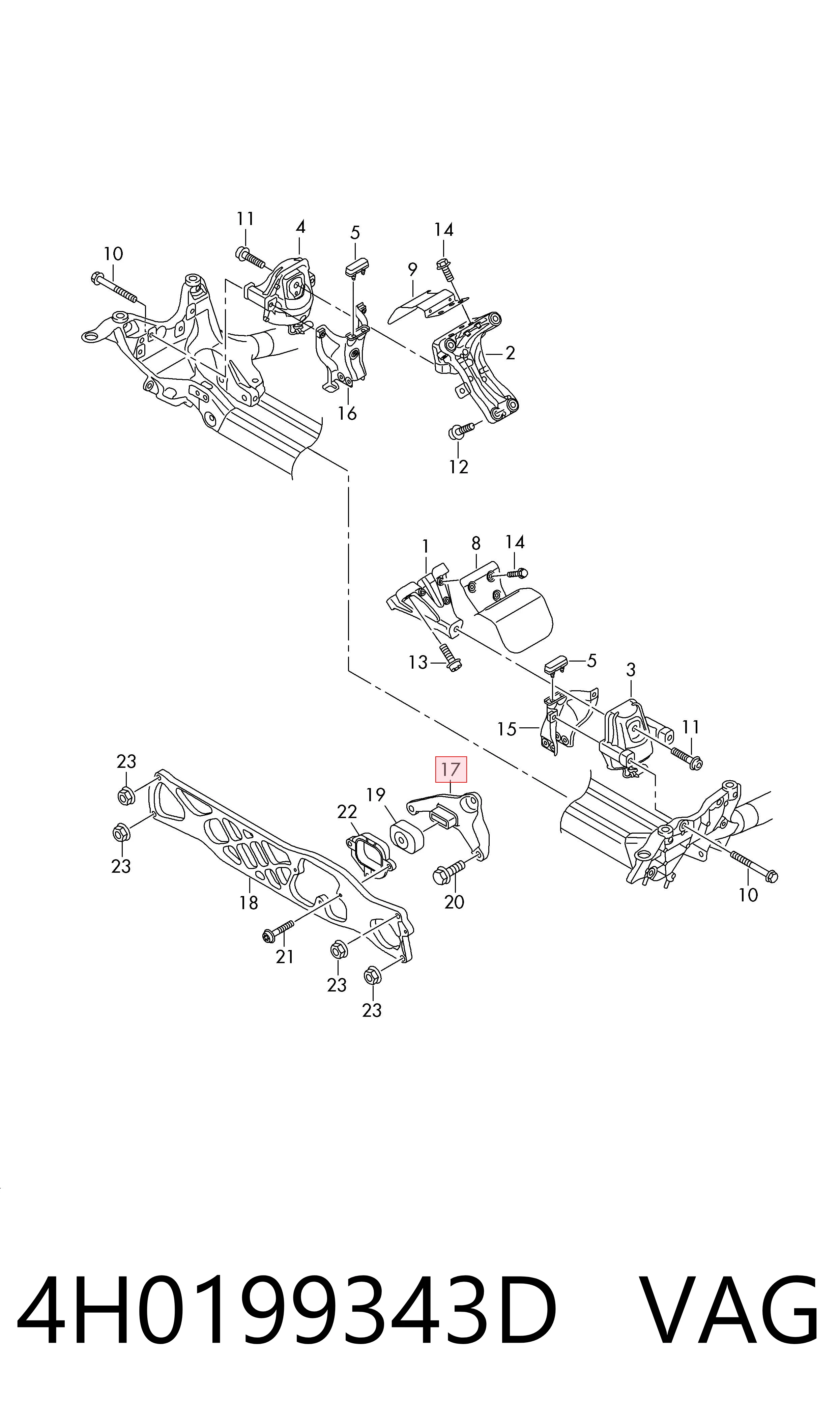 11
4
5
14
10
9
2
16
12
1
8
14
13
5
3
15
11
23
17
19
22
23
18
20
10
21
23
23

4H0199343D VAG