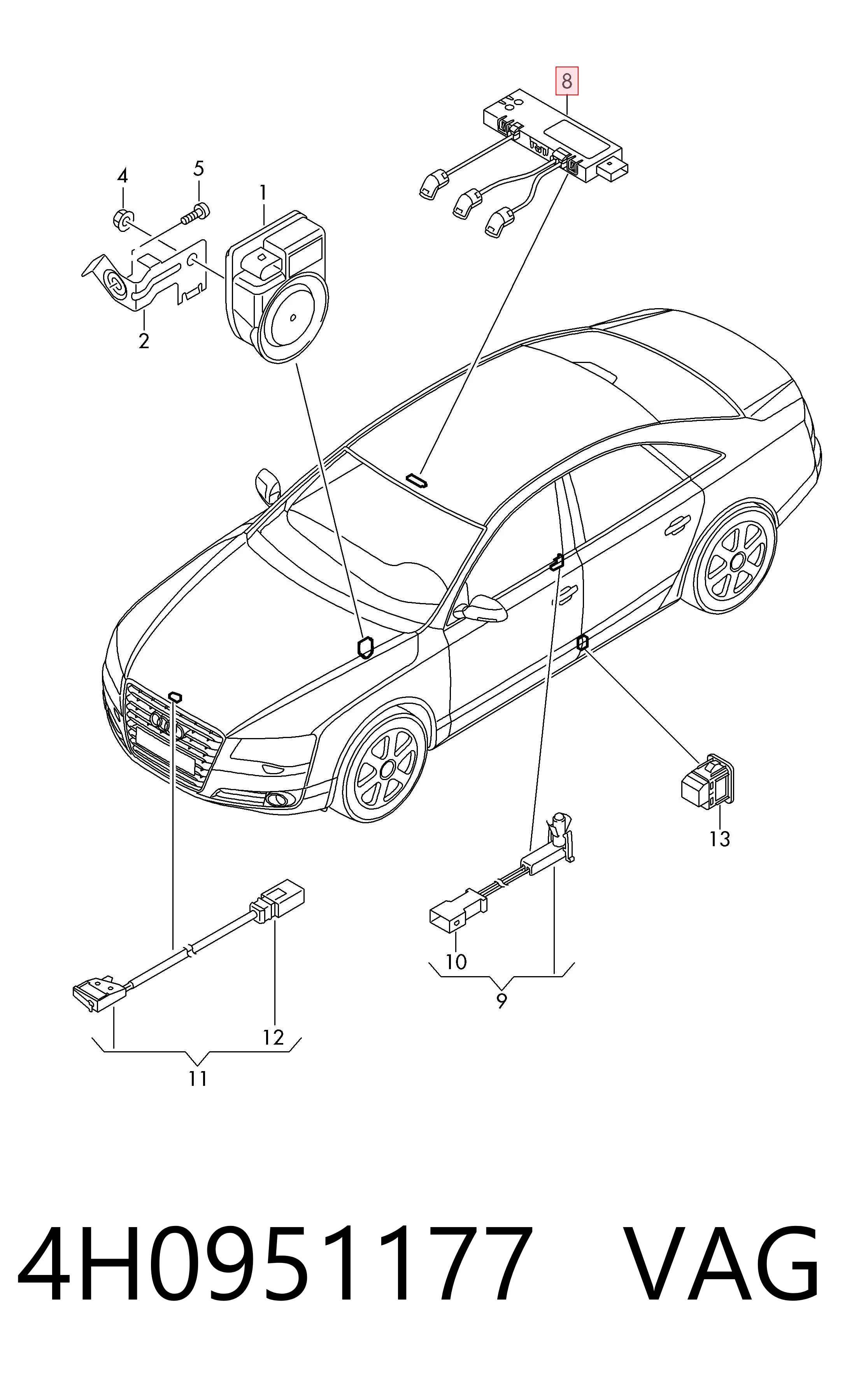 8

4

5

1

2

13

10

9

12

11

4H0951177 VAG