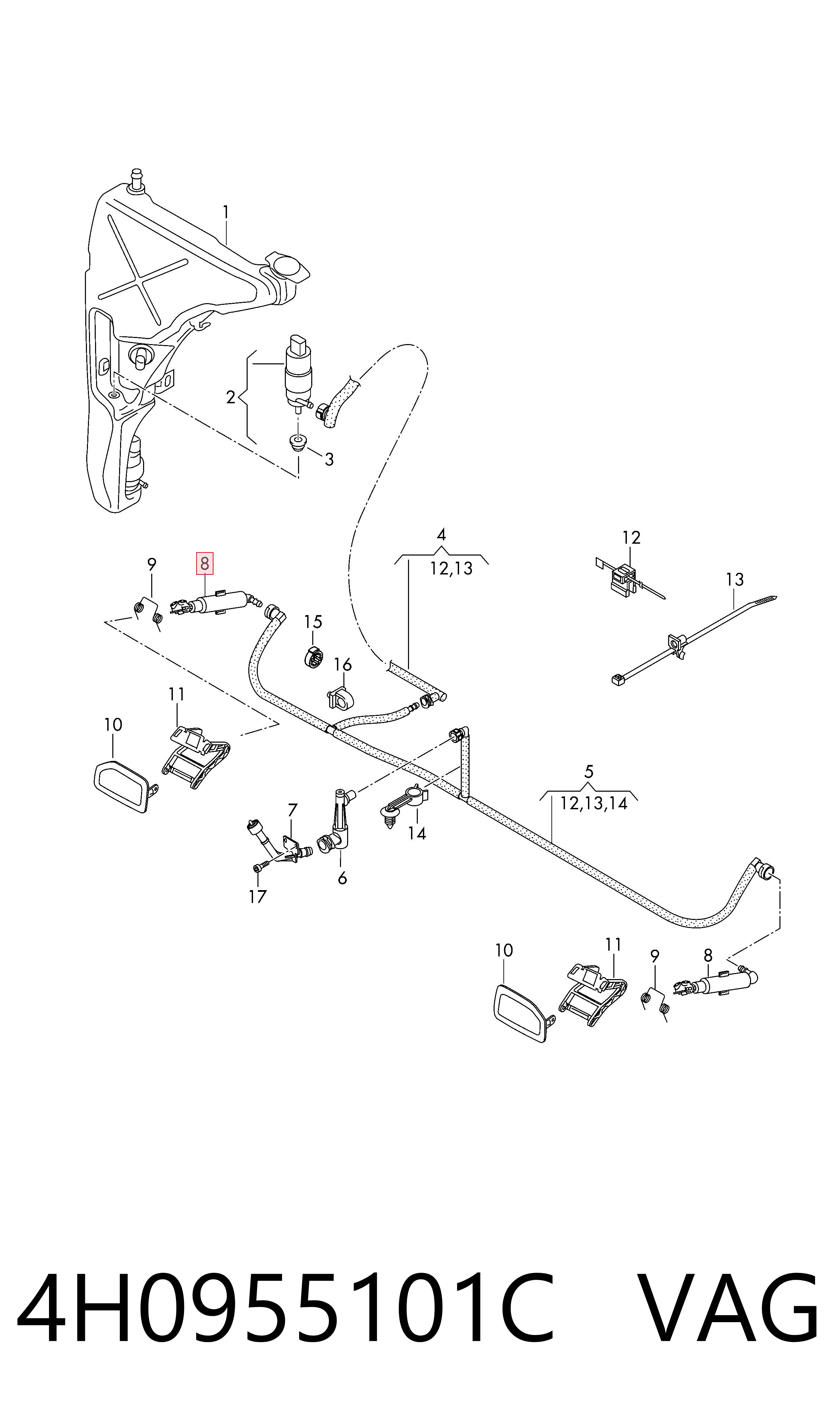 1
2
3
4
12,13
12
13
9
8
15
16
11
10
5
12,13,14
7
14
6
17
10
11
9
8

4H0955101C VAG