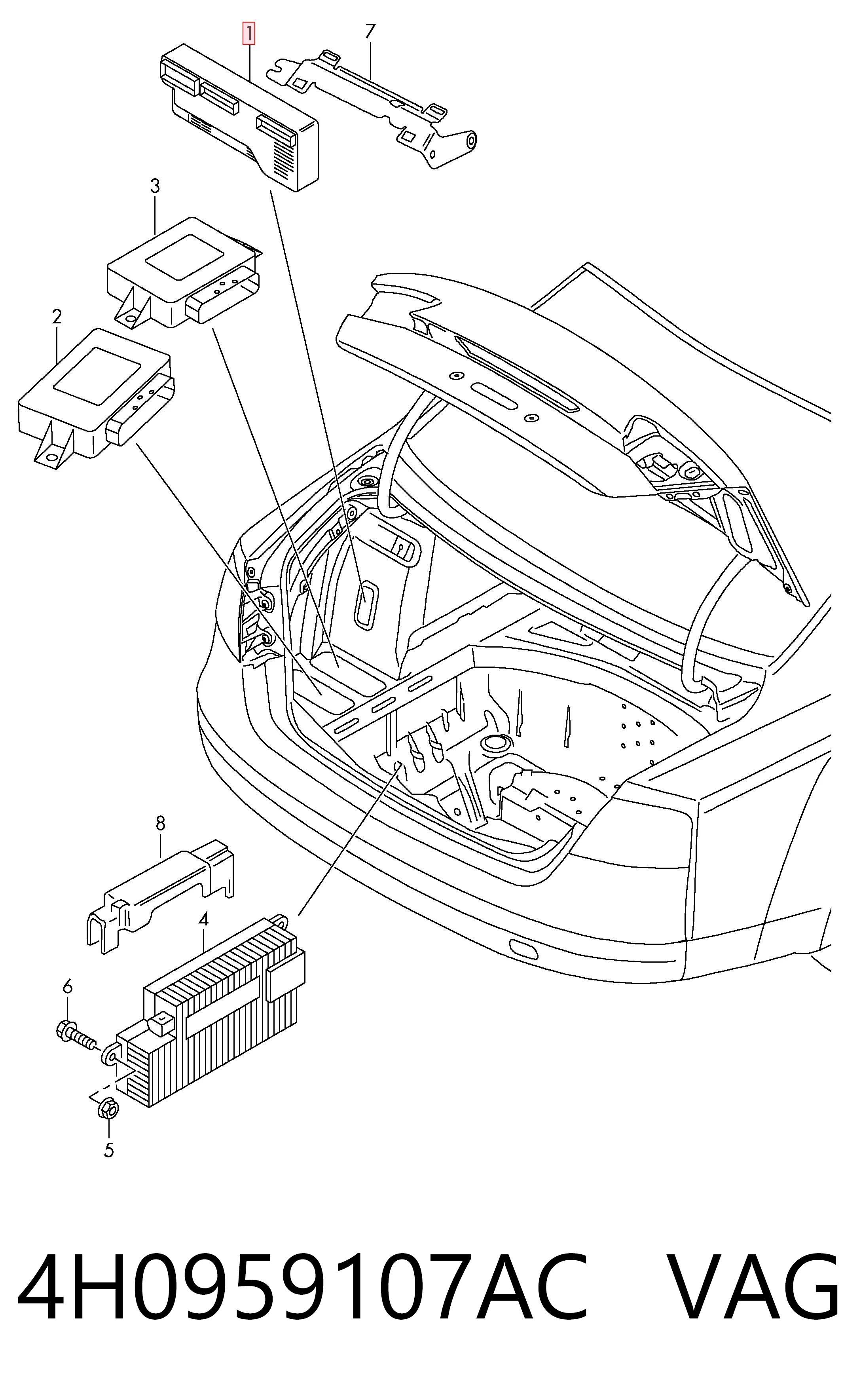 1
7
3
2
8
4
6
5

4H0959107AC VAG