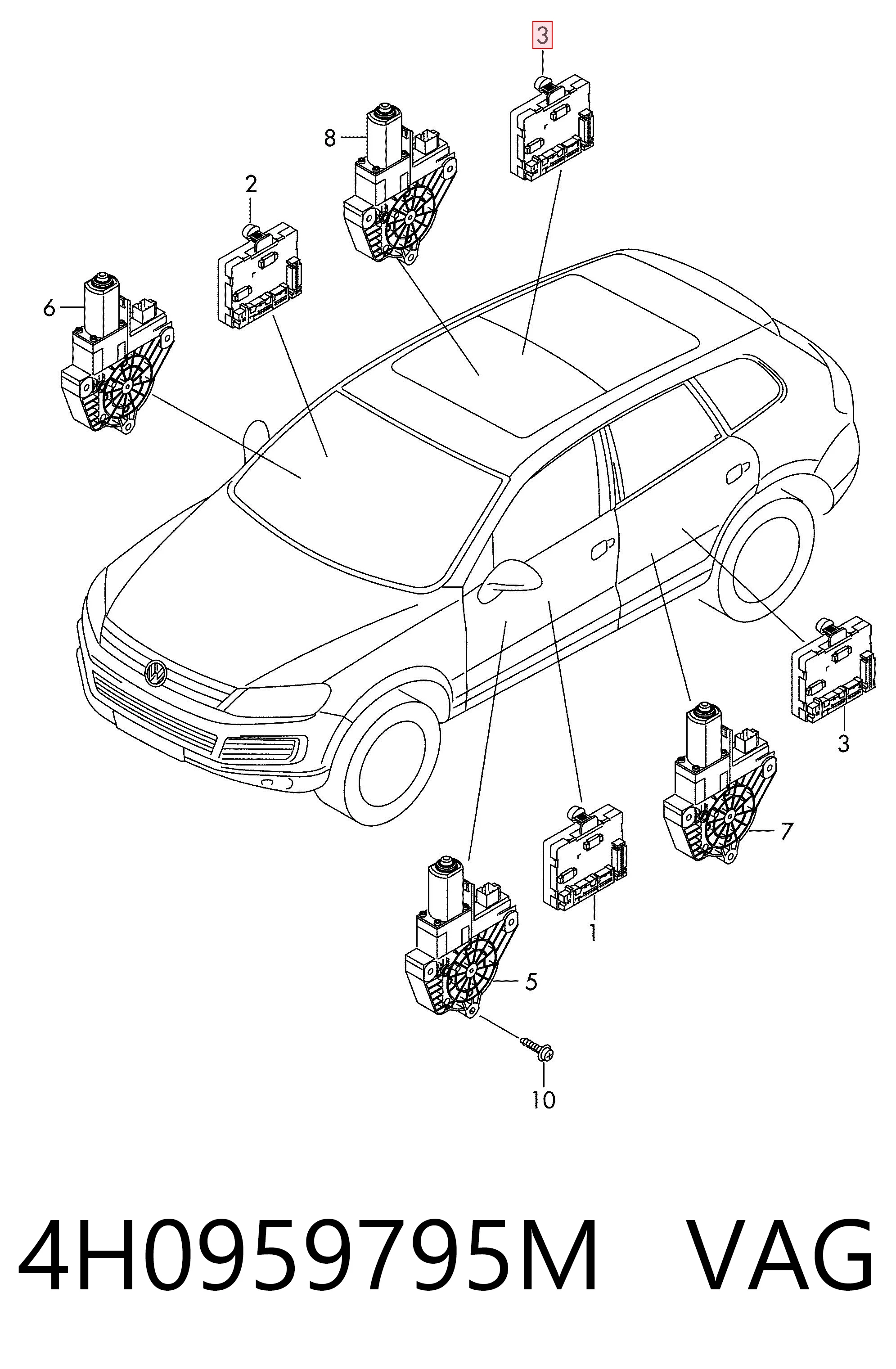 3
8
2
6
3
7
1
5
10

4H0959795M VAG