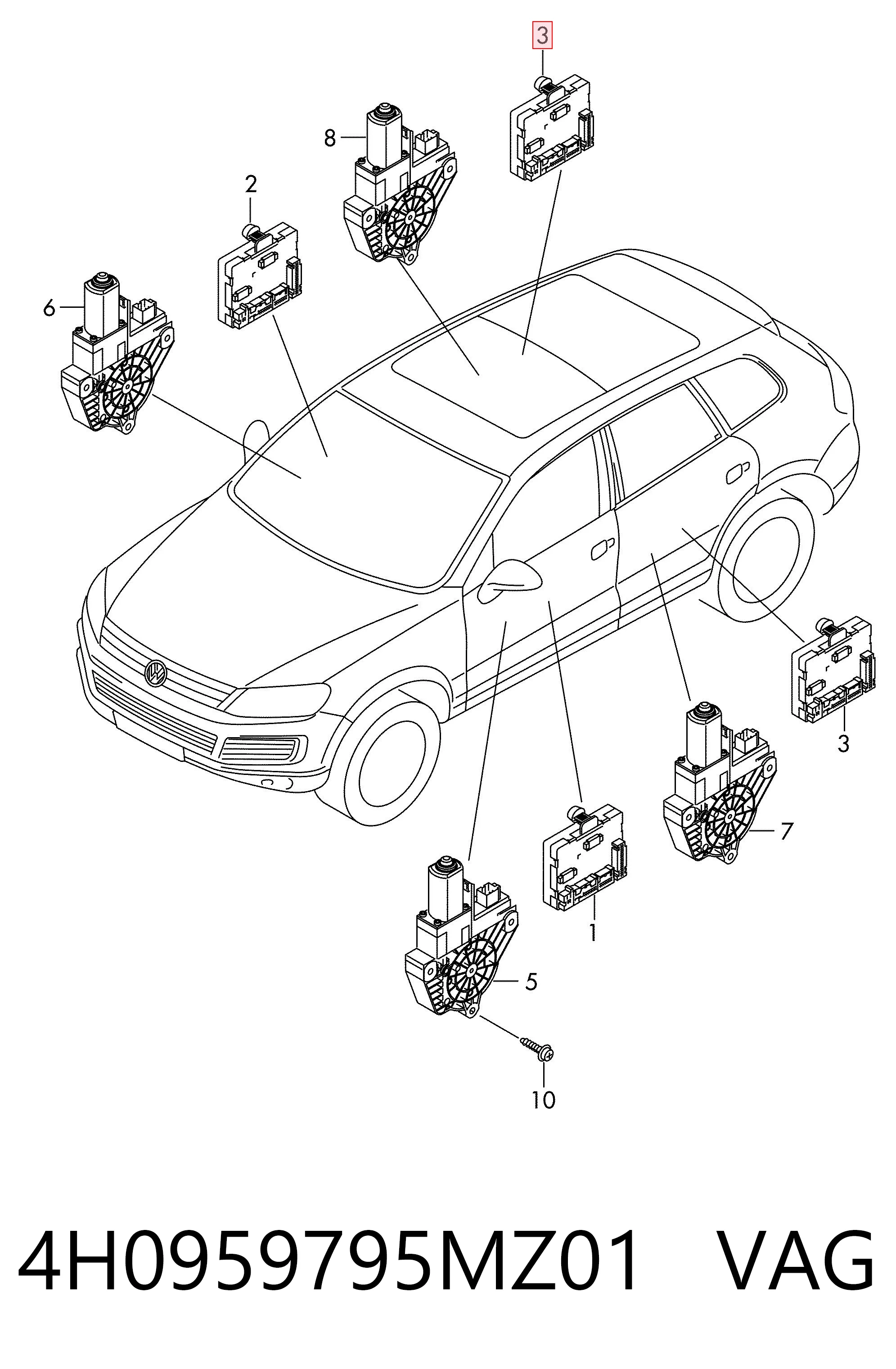 3
8
2
6
3
7
1
5
10
4H0959795MZ01 VAG