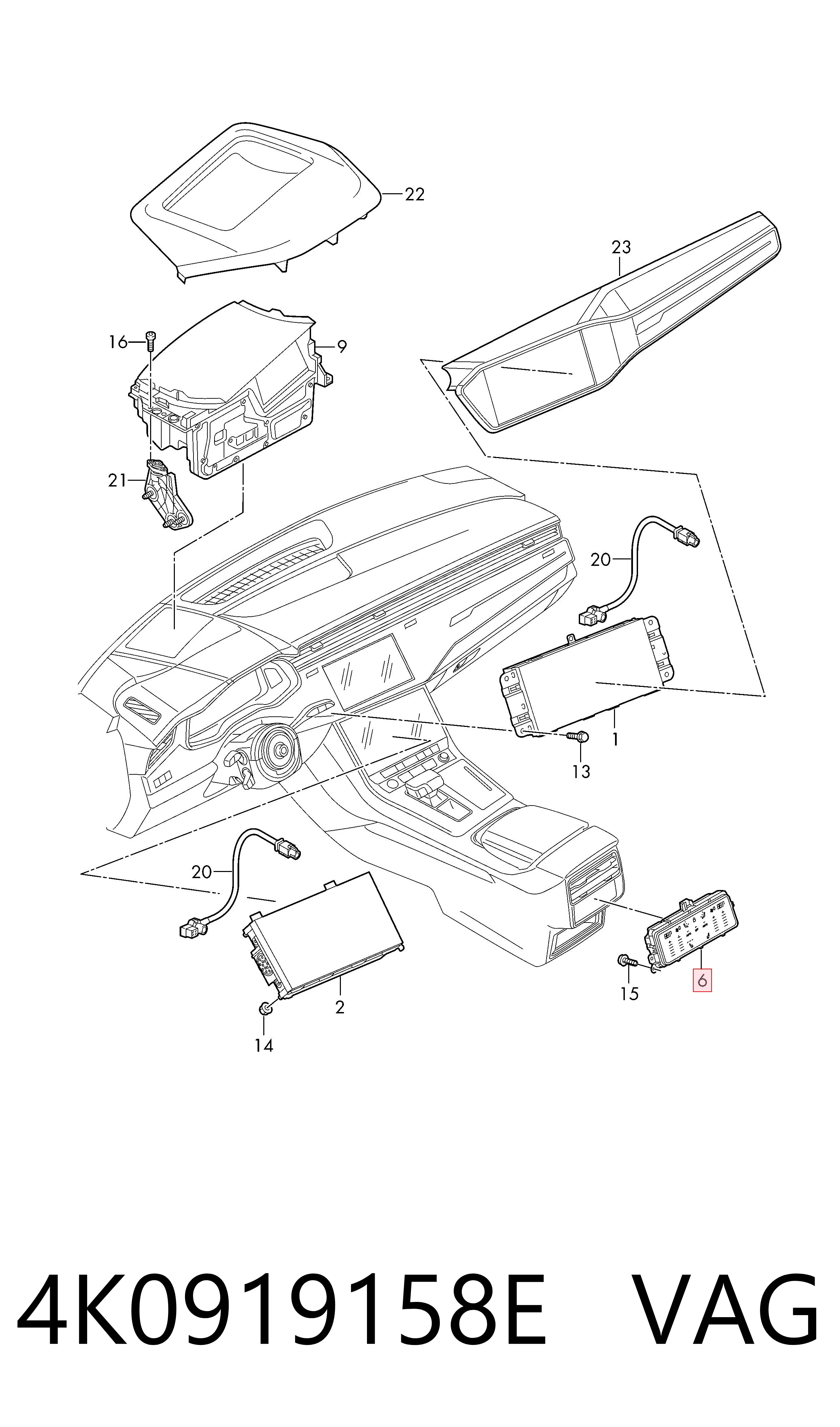 22

23

16

9

21

20

1

13

20

2

14

15

6

4K0919158E VAG