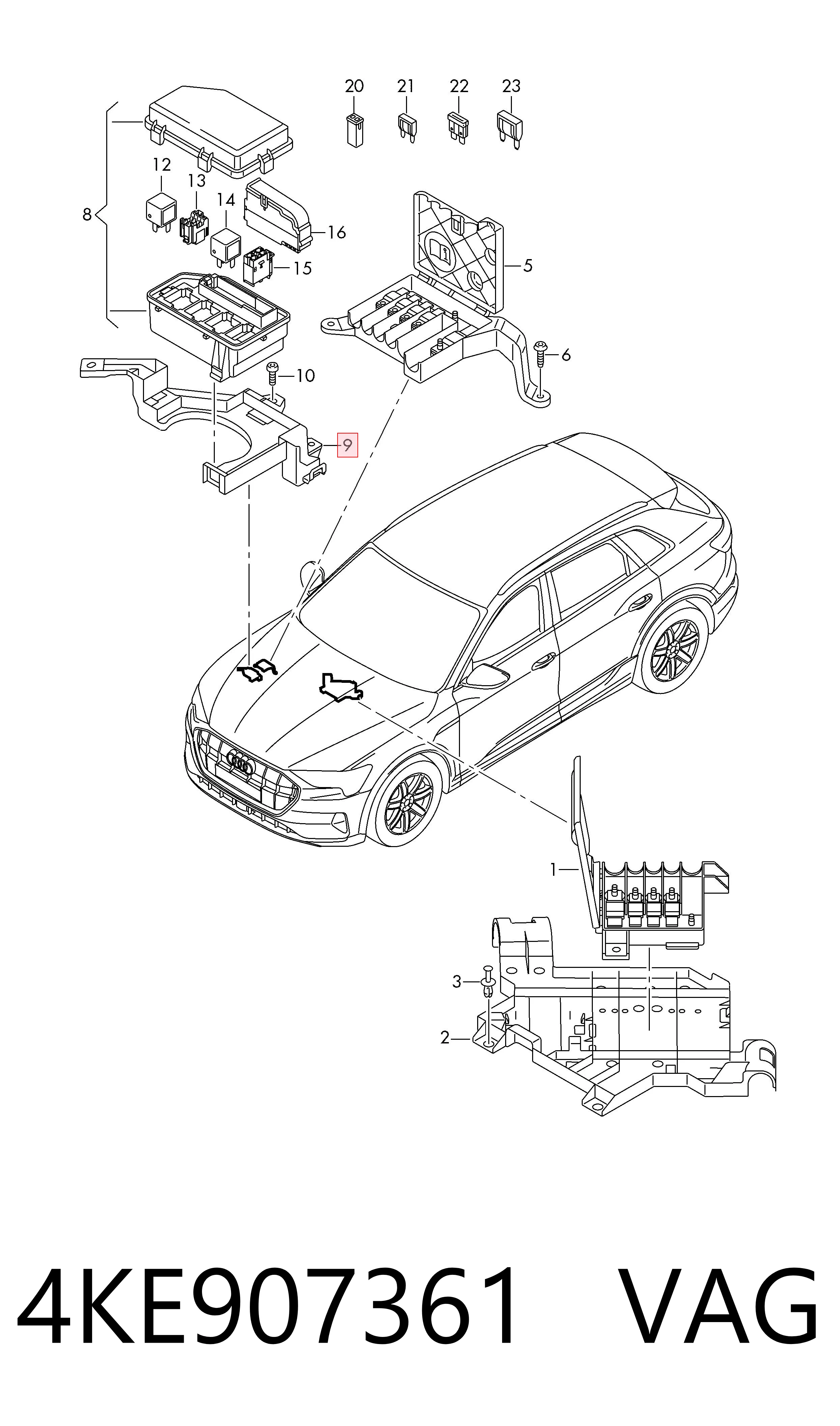 20 21 22 23

12
13
14
8
16
15
5
6
10
9

1
3
2

4KE907361 VAG