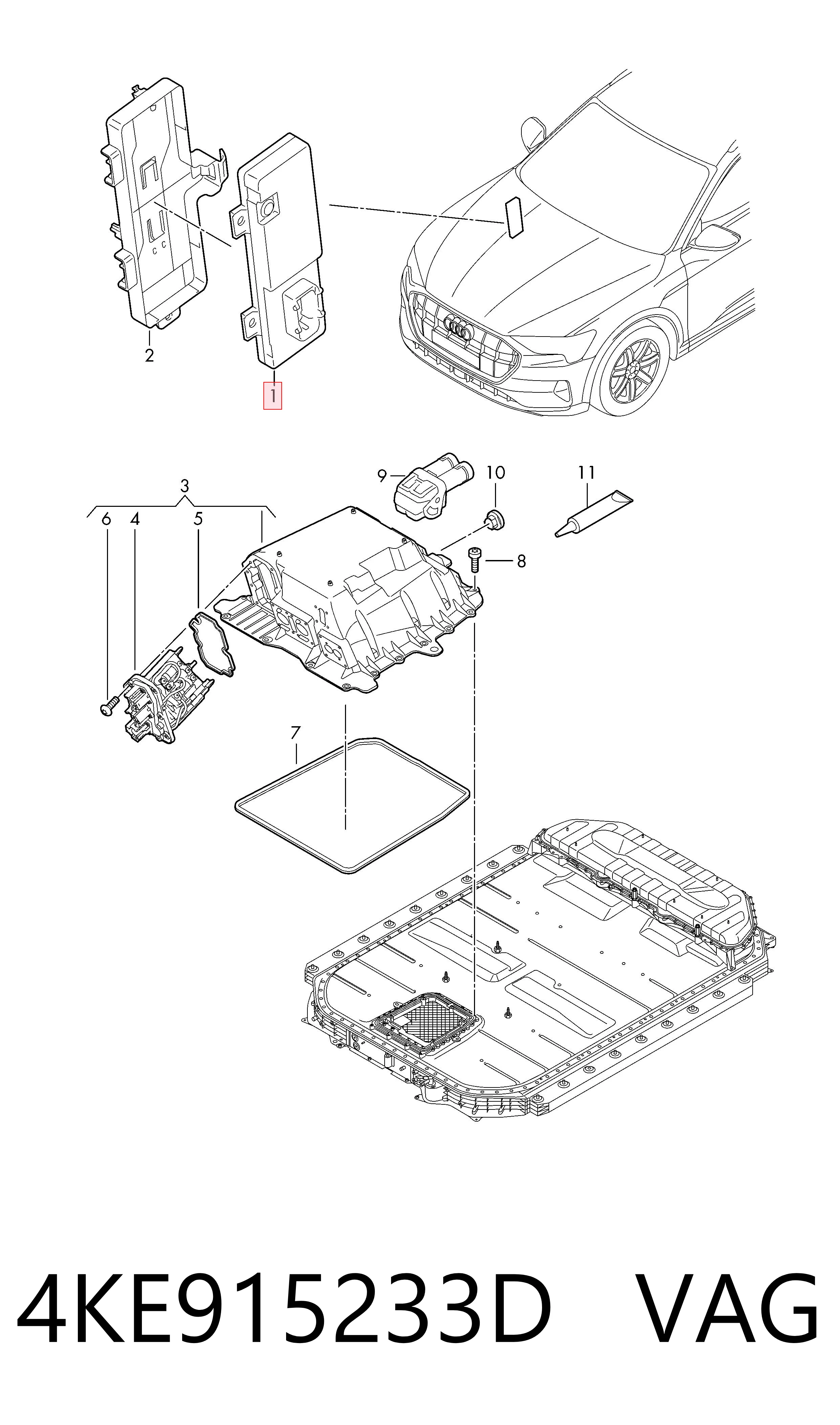 2
1
9
10
11
3
6
4
5
8
7
4KE915233D VAG