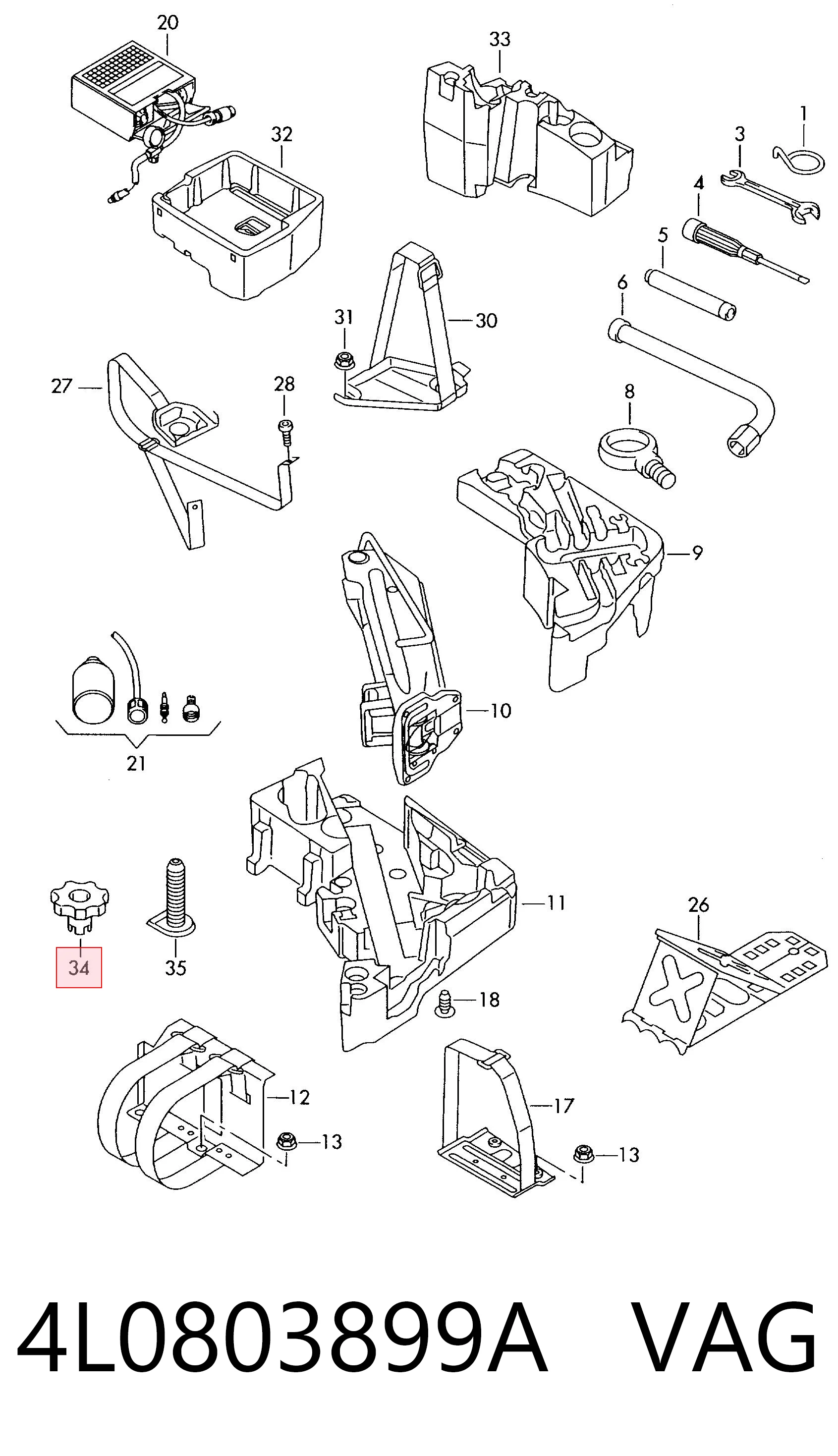 20
33
1
3
32
4
5
6
31
30
27
28
8
9
10
21
11
26
34
35
18
12
13
17
13
4L0803899A VAG