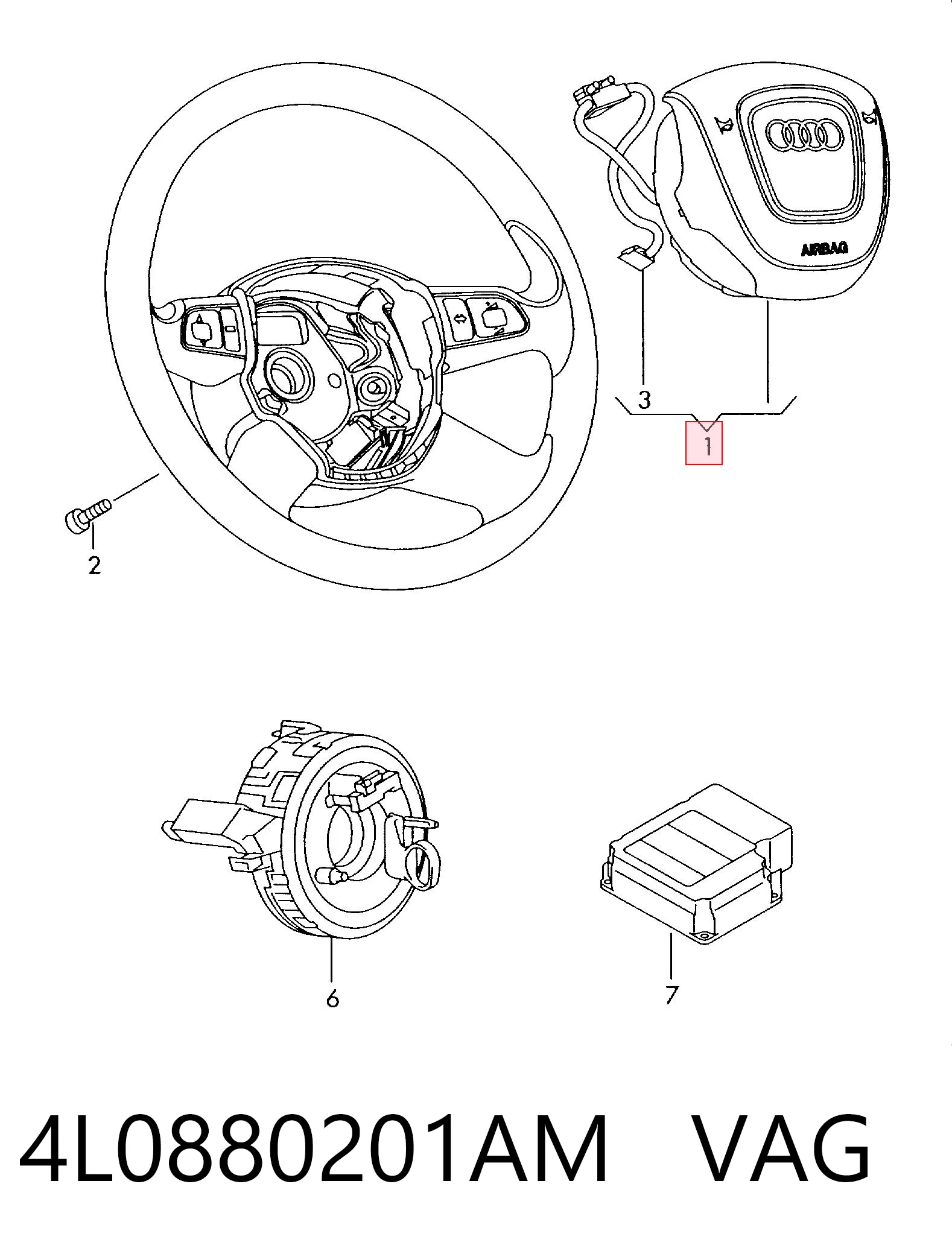 AIRBAG

3

1

2

6

7

4L0880201AM VAG