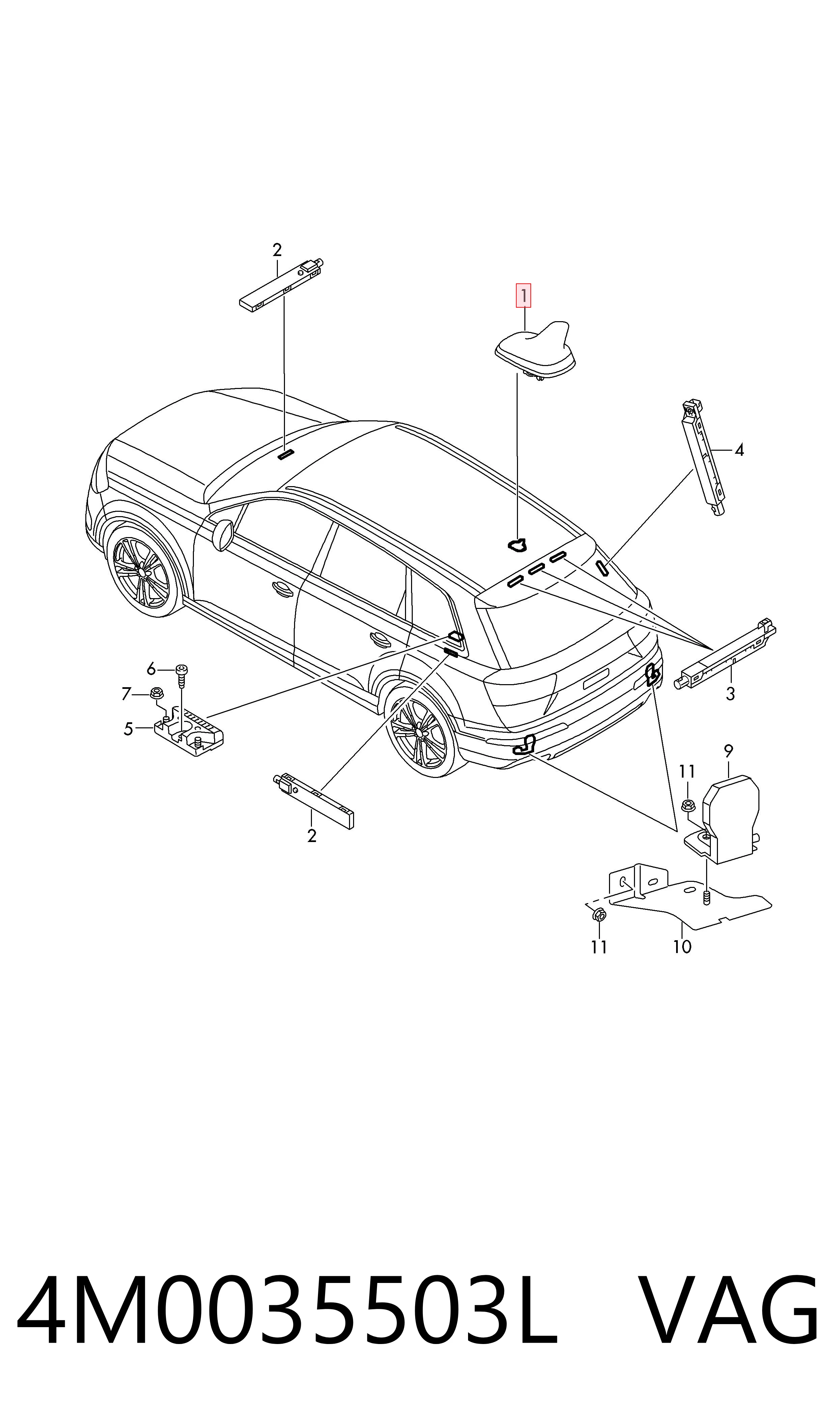 2
1
4
6
7
5
3
9
11
2
11
10
4M0035503L VAG