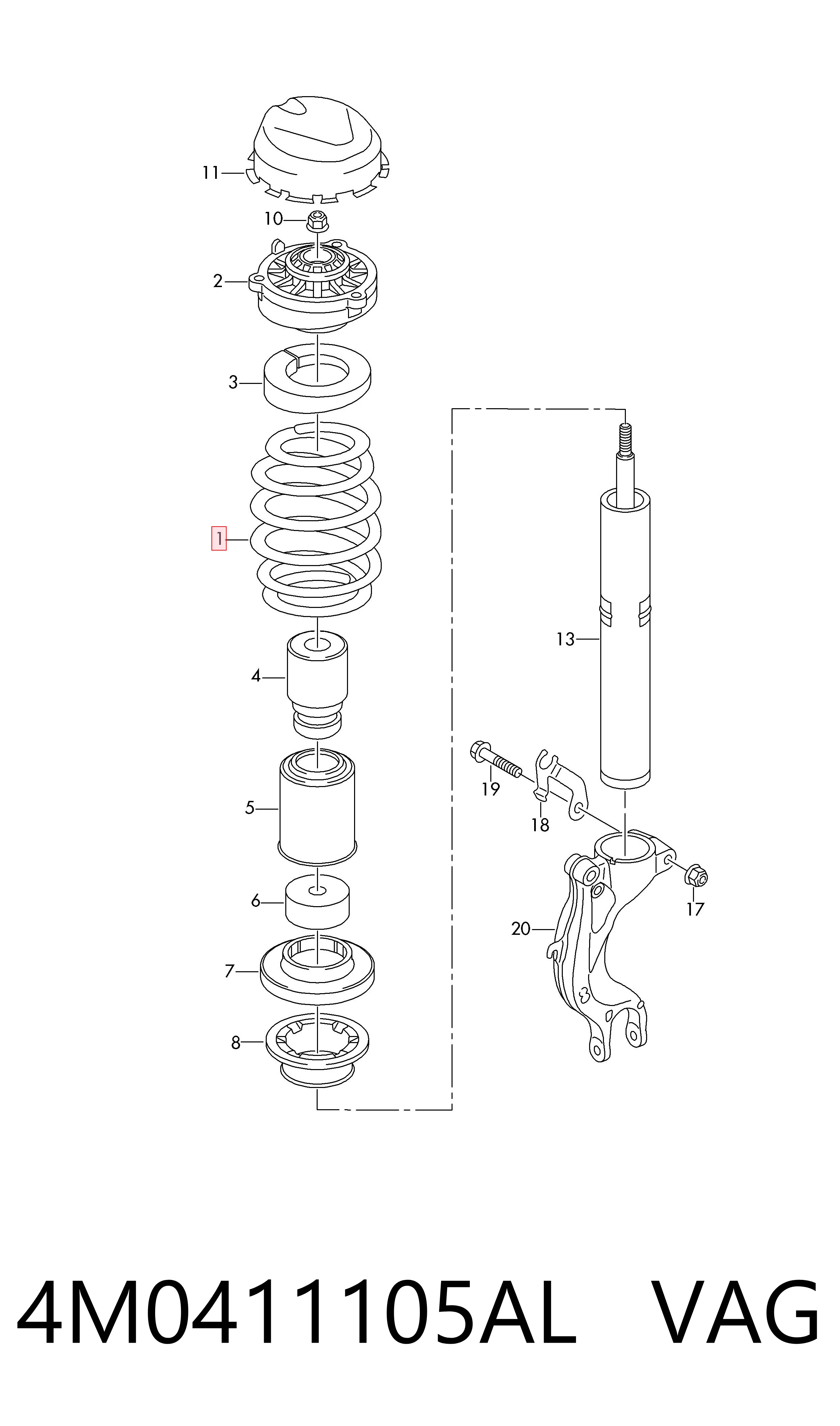 11
10
2
3
1
4
5
6
7
8
13
19
18
17
20

4M0411105AL VAG