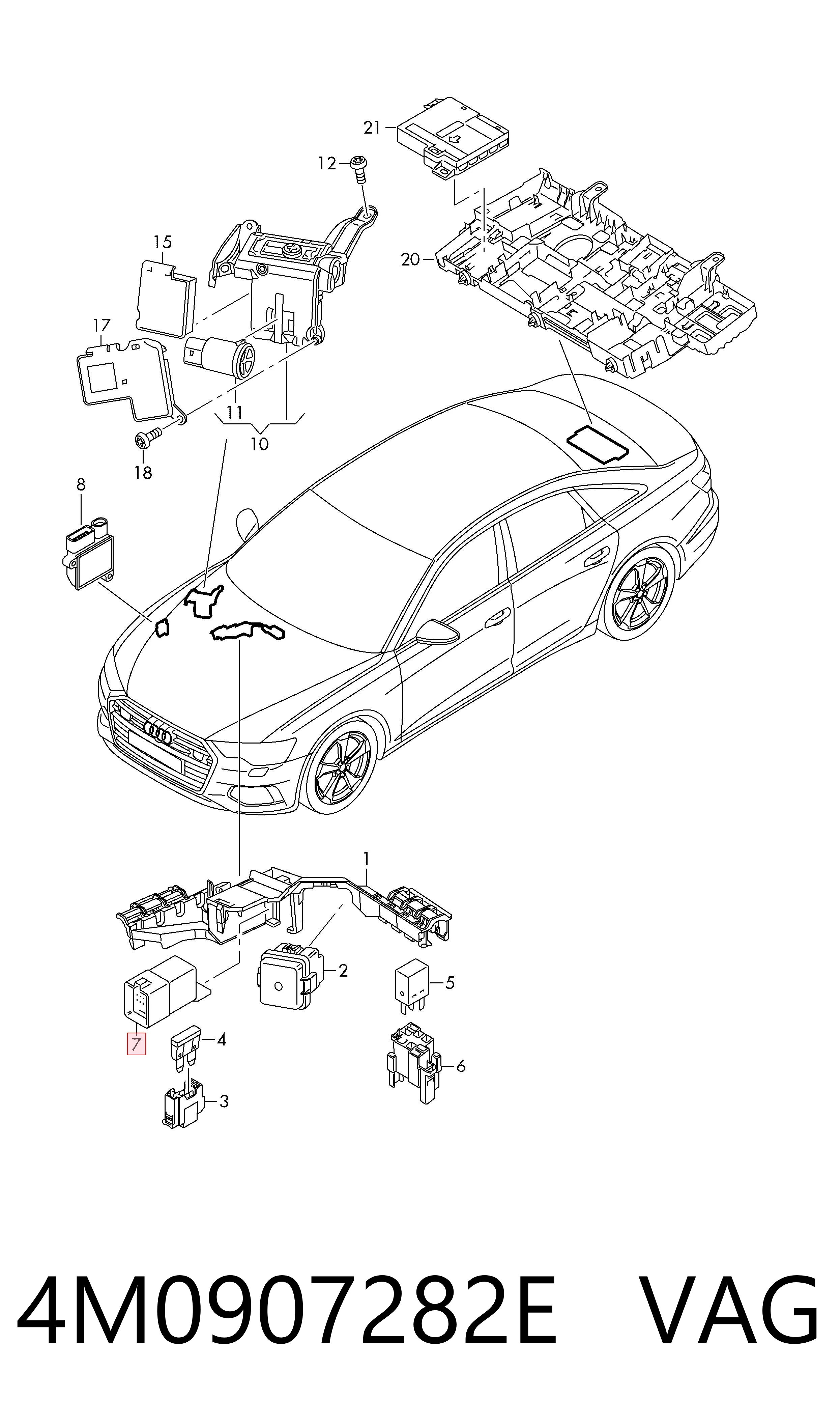 21
12
15
20
17
11
10
18
8
1
2
5
7
4
6
3

4M0907282E VAG