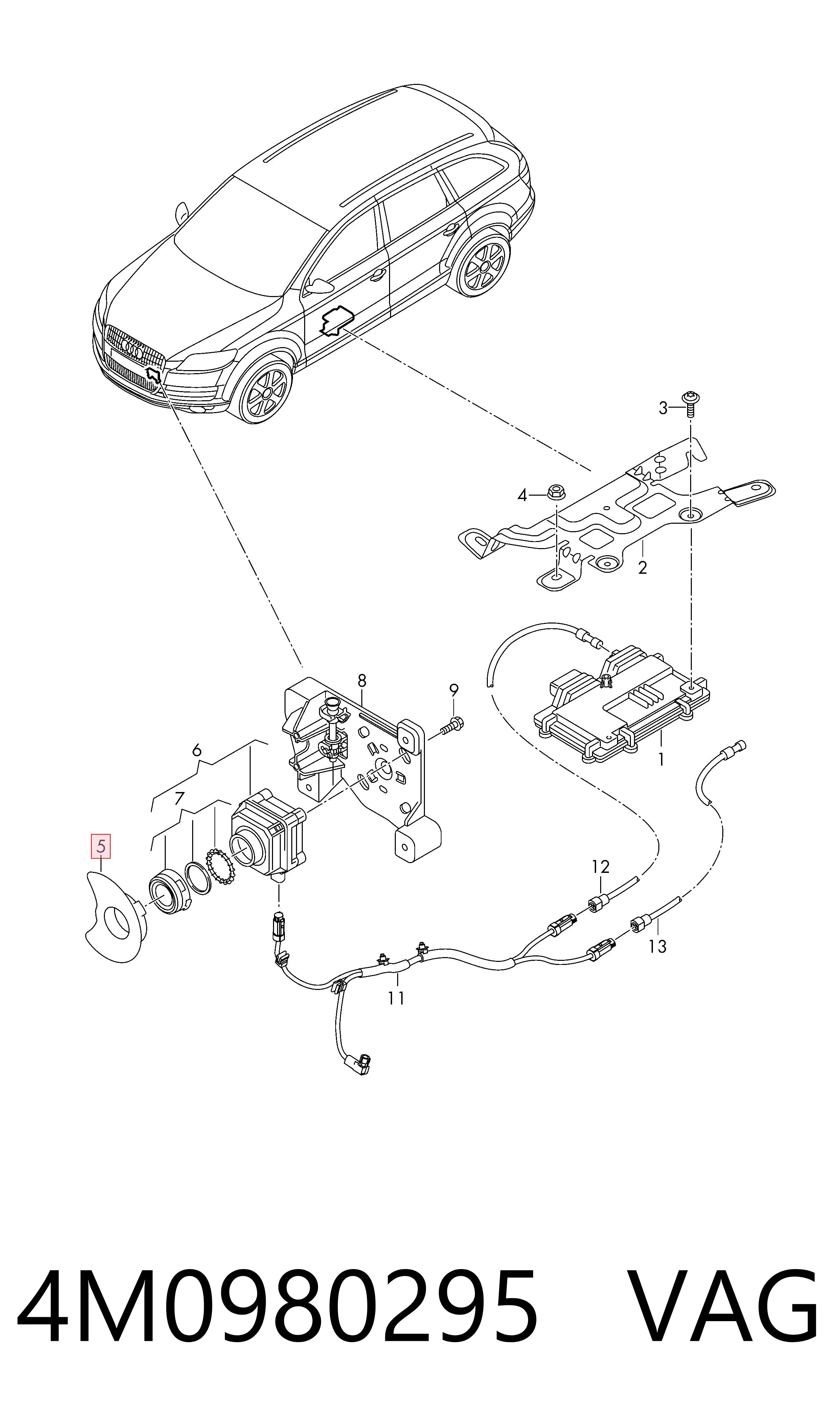 3
4
2
8
9
1
6
7
5
12
13
11
4M0980295 VAG