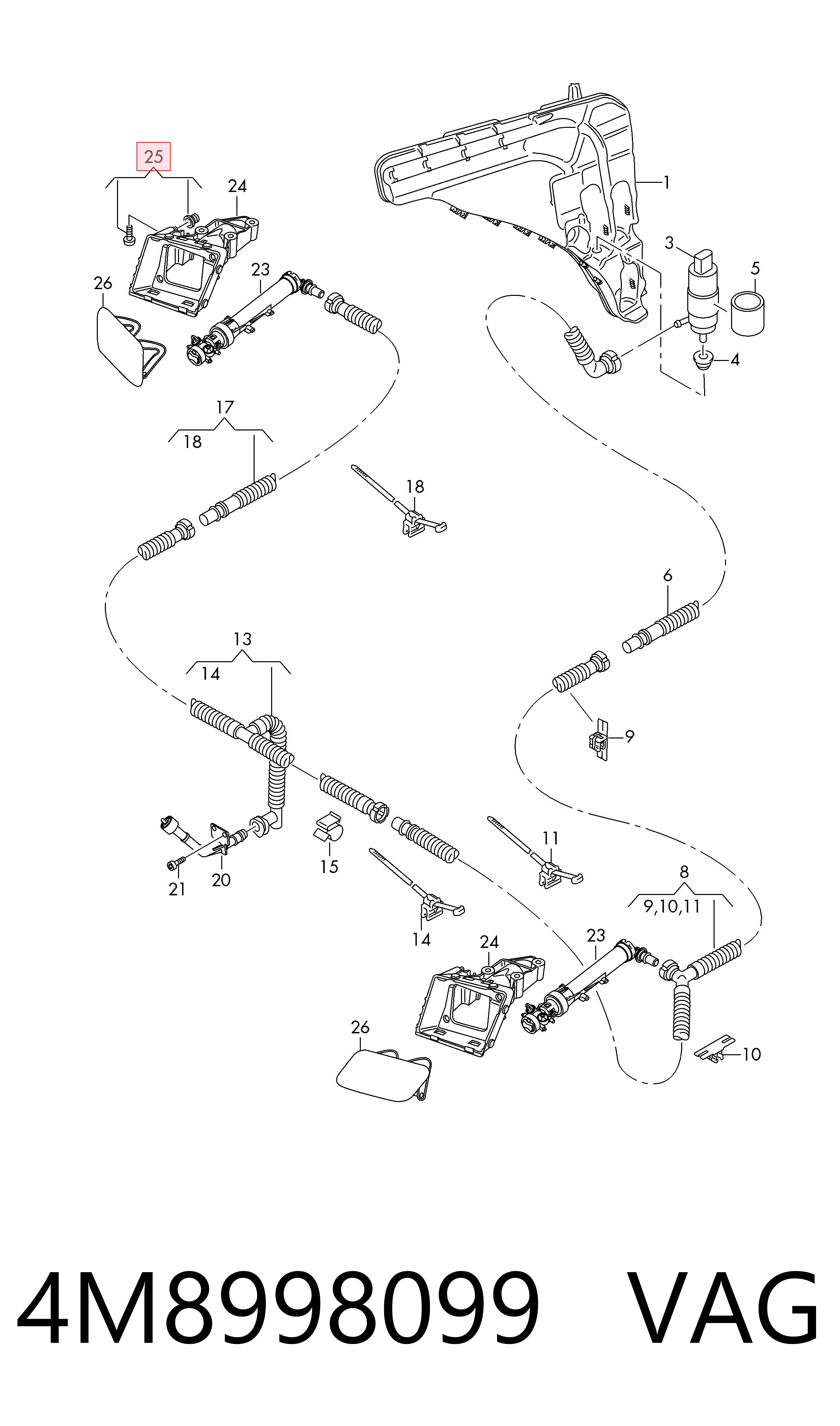 25
24
1
3
5
26
23
4
17
18
18
6
13
14
9
11
21
20
15
8
9,10,11
14
24
23
26
10

4M8998099 VAG