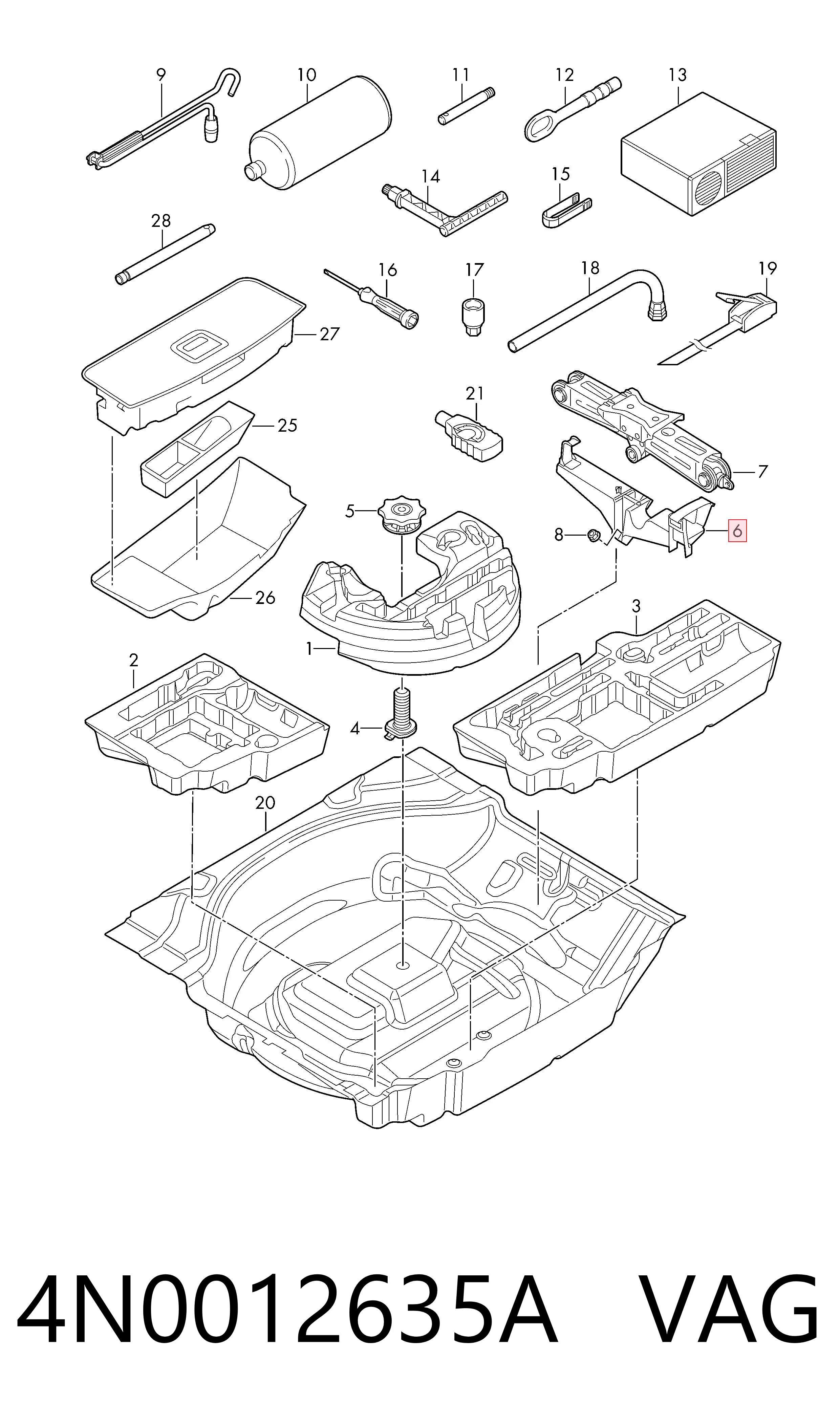 9
10
11
12
13
14
15
28
16
17
18
19
27
21
25
7
5
8
6
26
3
1
2
4
20

4N0012635A VAG