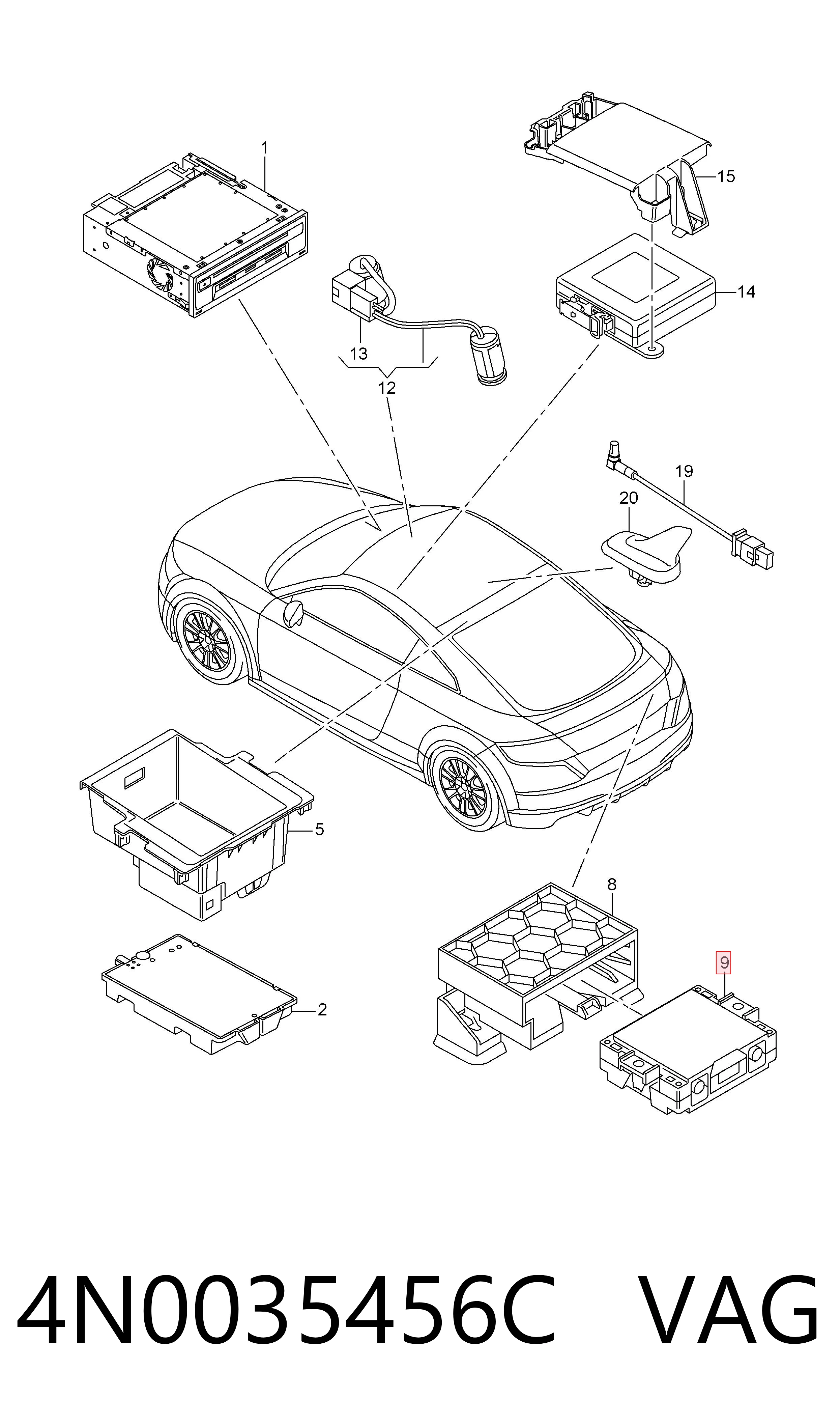 1

15

14

13

12

19

20

5

8

9

2

4N0035456C VAG