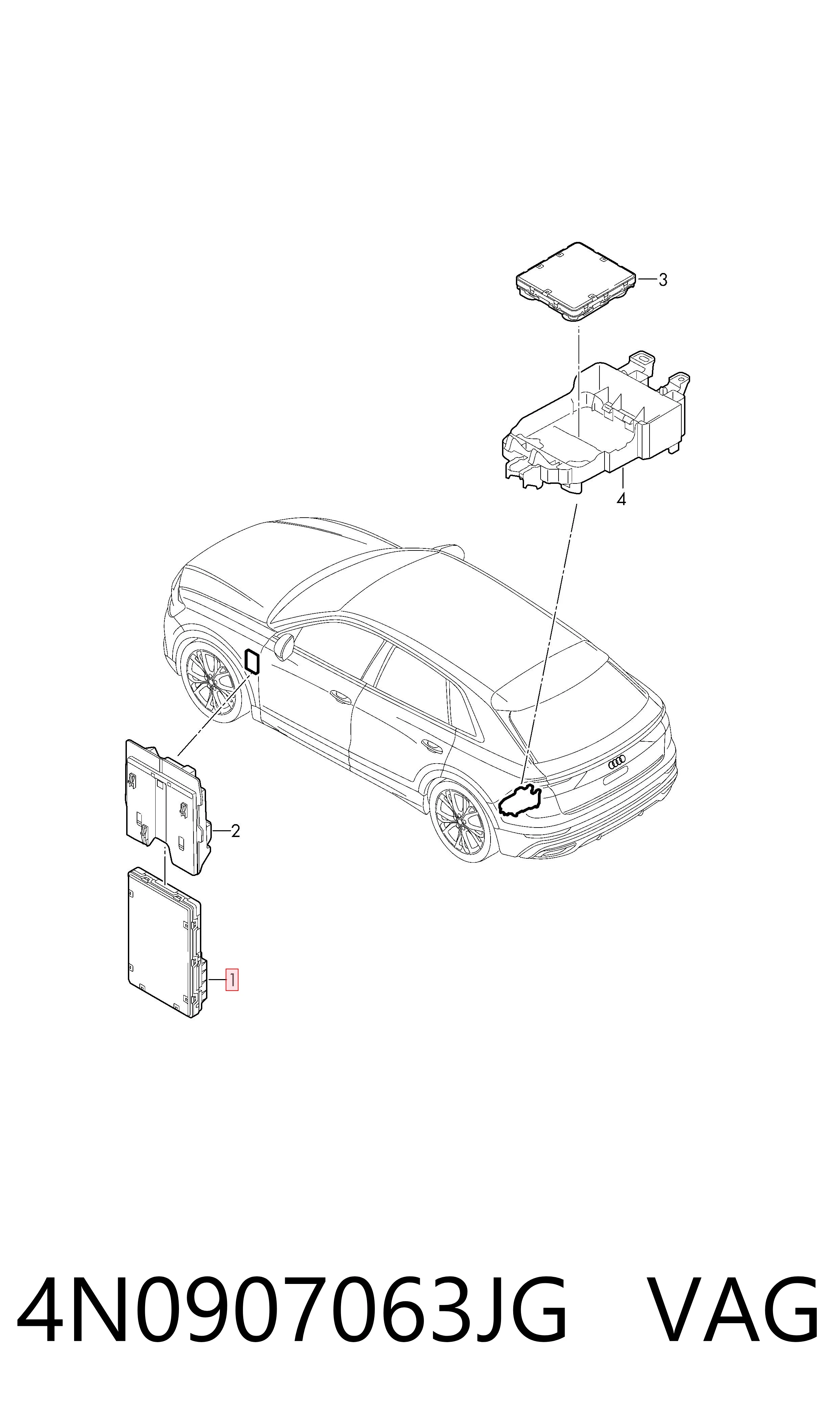 3

4

2

1

4N0907063JG VAG