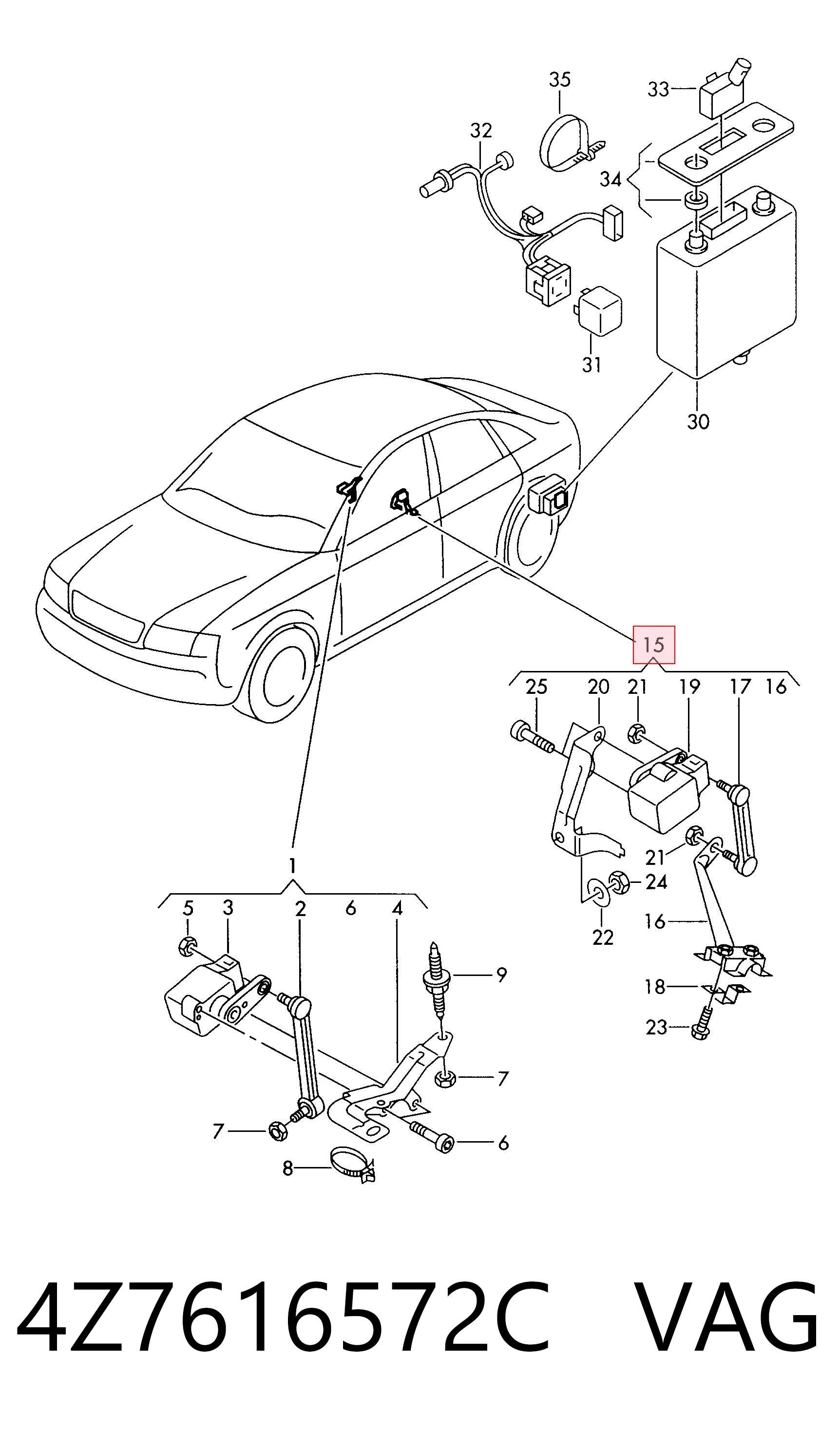 35
33
32
34
31
30
15
25 20 21 19 17 16
21
24
22
16
18
23
1
5 3 2 6 4
9
7
7
6
8
4Z7616572C VAG