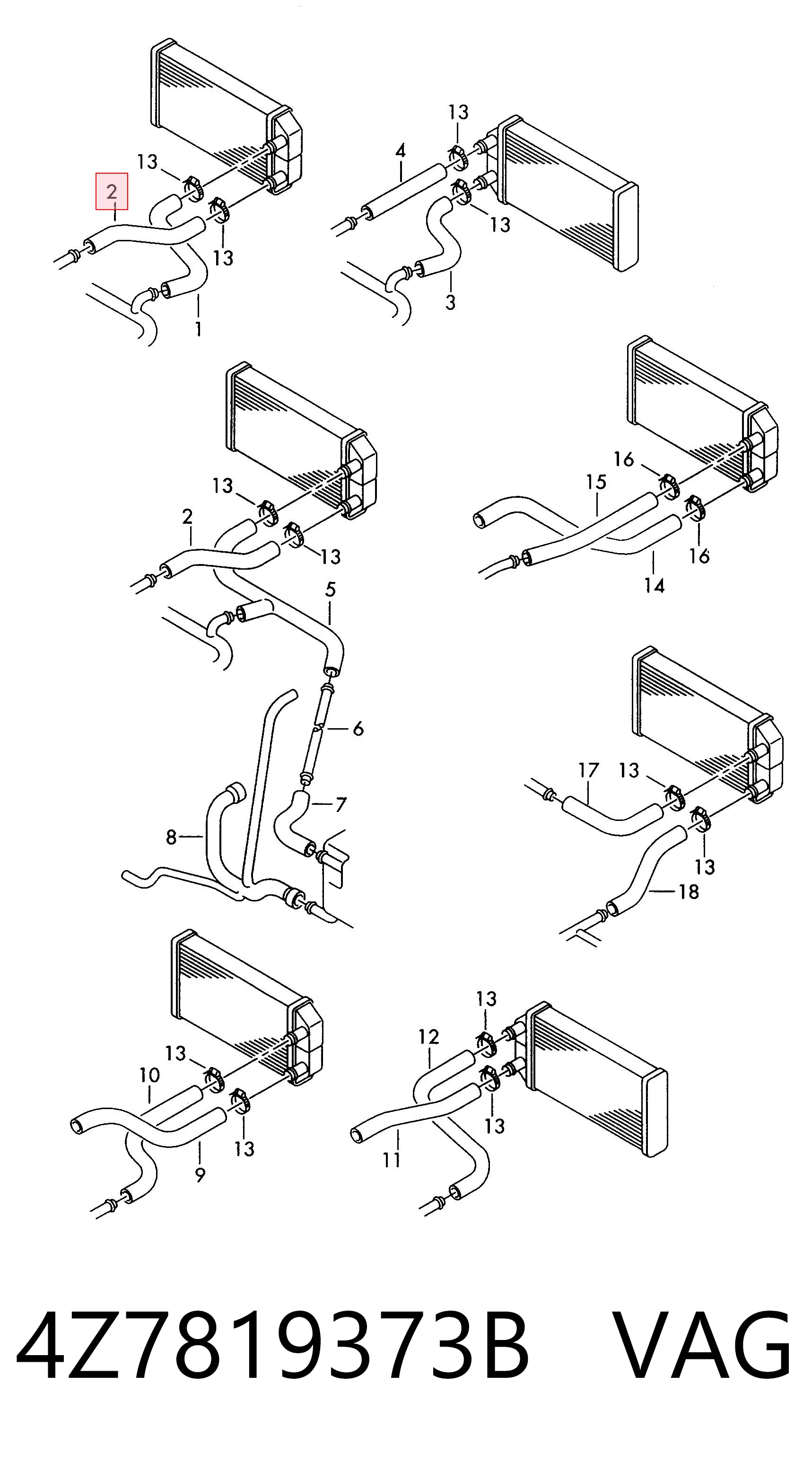 13
2
13
1
13
4
13
3
13
2
13
5
6
7
8
16
15
16
14
17
13
13
18
13
10
13
9
13
12
13
11
4Z7819373B VAG