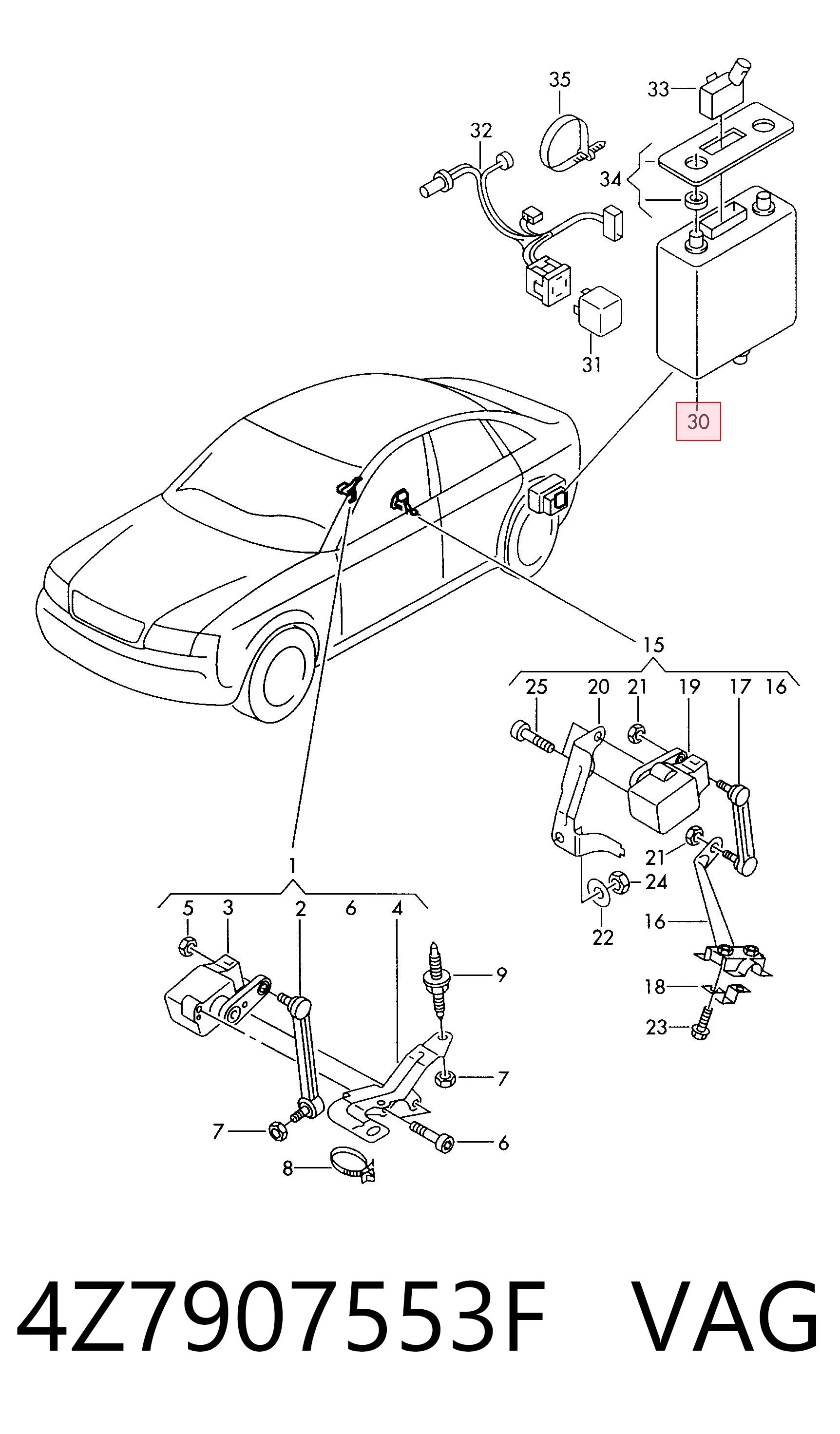 35
33
32
34
31
30
15
25 20 21 19 17 16
21
24
22
16
18
23
1
5 3 2 6 4
9
7
7
6
8
4Z7907553F VAG