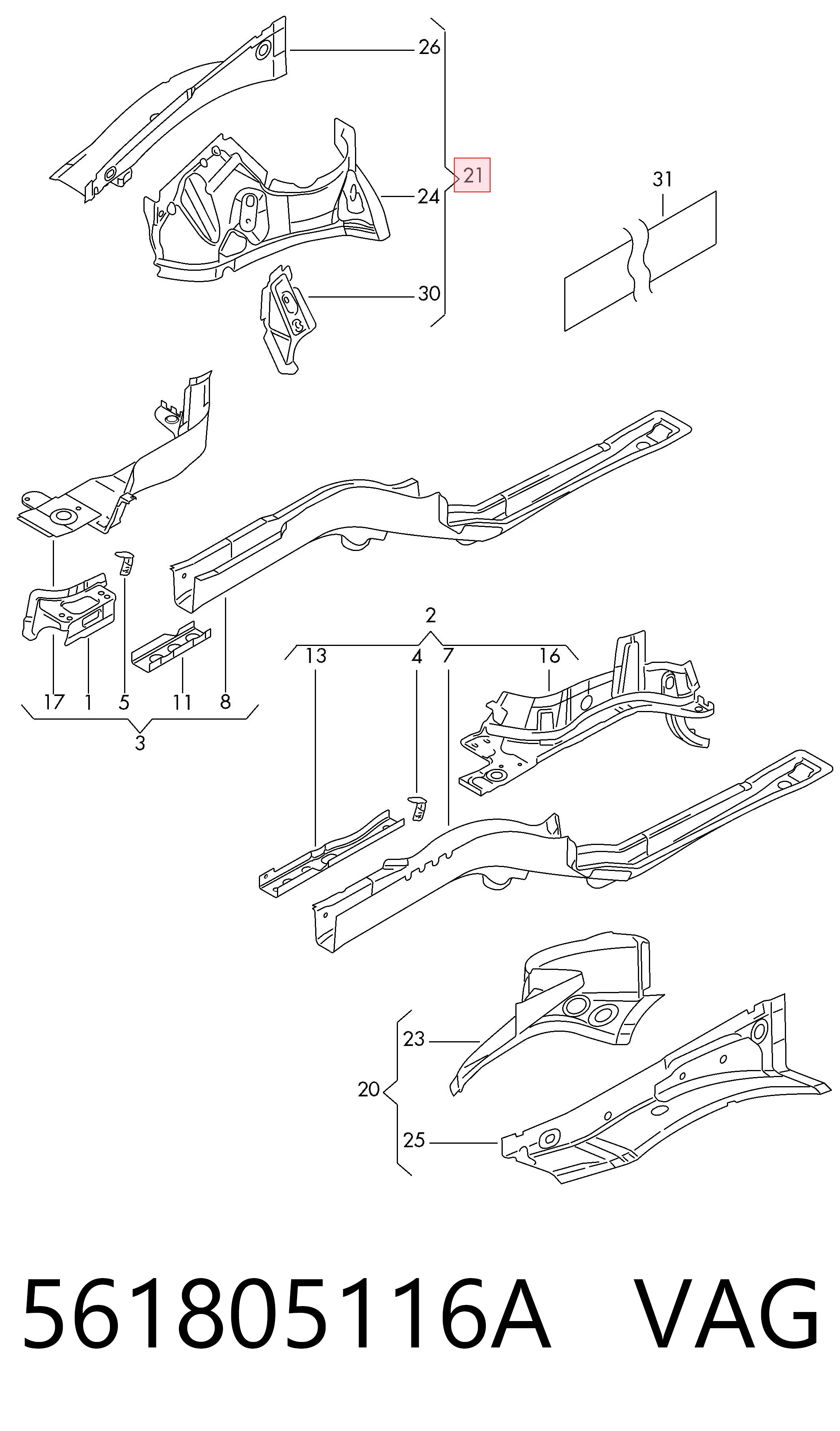 26
21
24
30
31
2
13
4
7
16
17
1
5
11
8
3
23
20
25
561805116A VAG