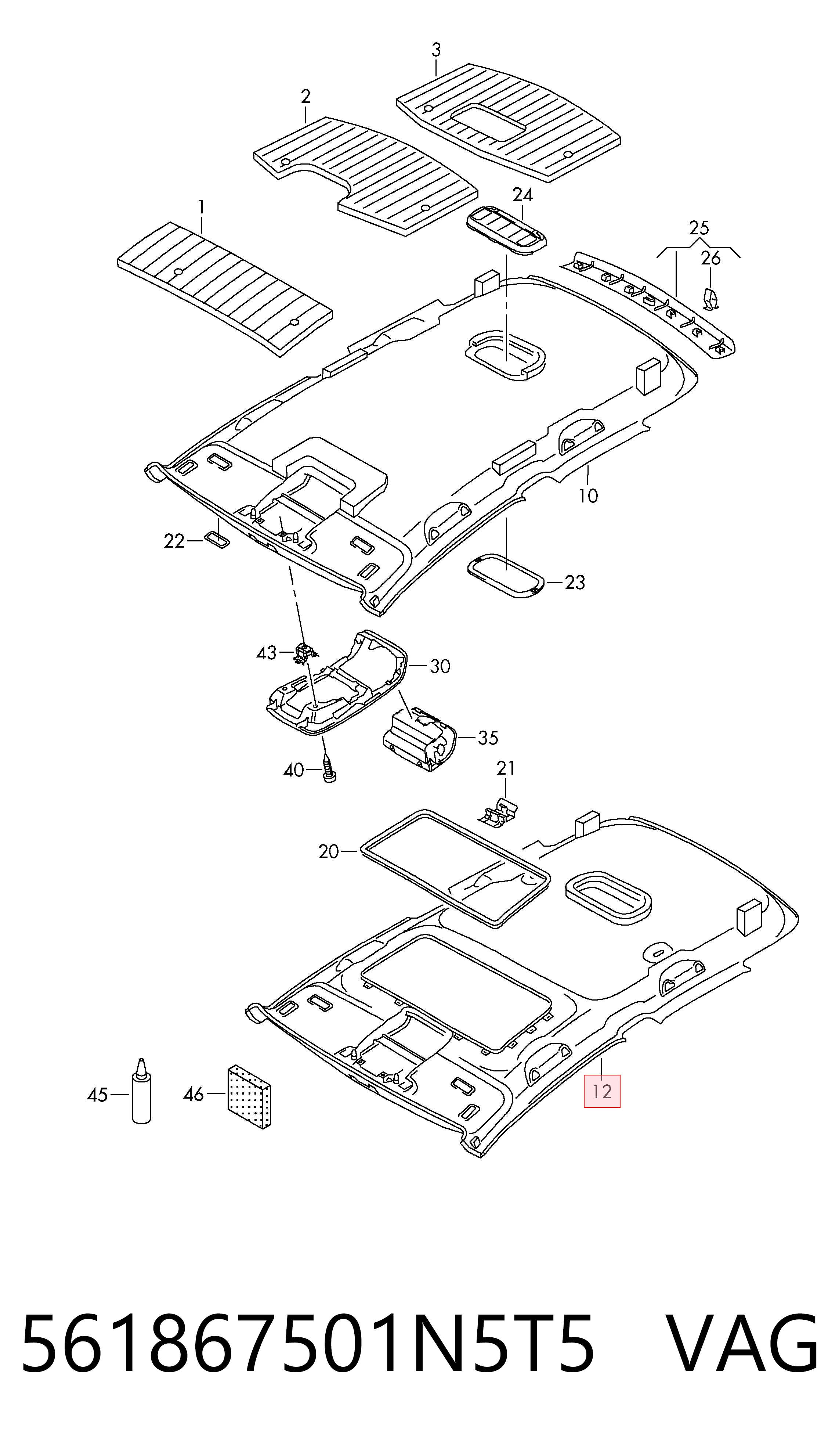 3
2
24
1
25
26
10
22
23
43
30
35
40
21
20
45
46
12

561867501N5T5 VAG