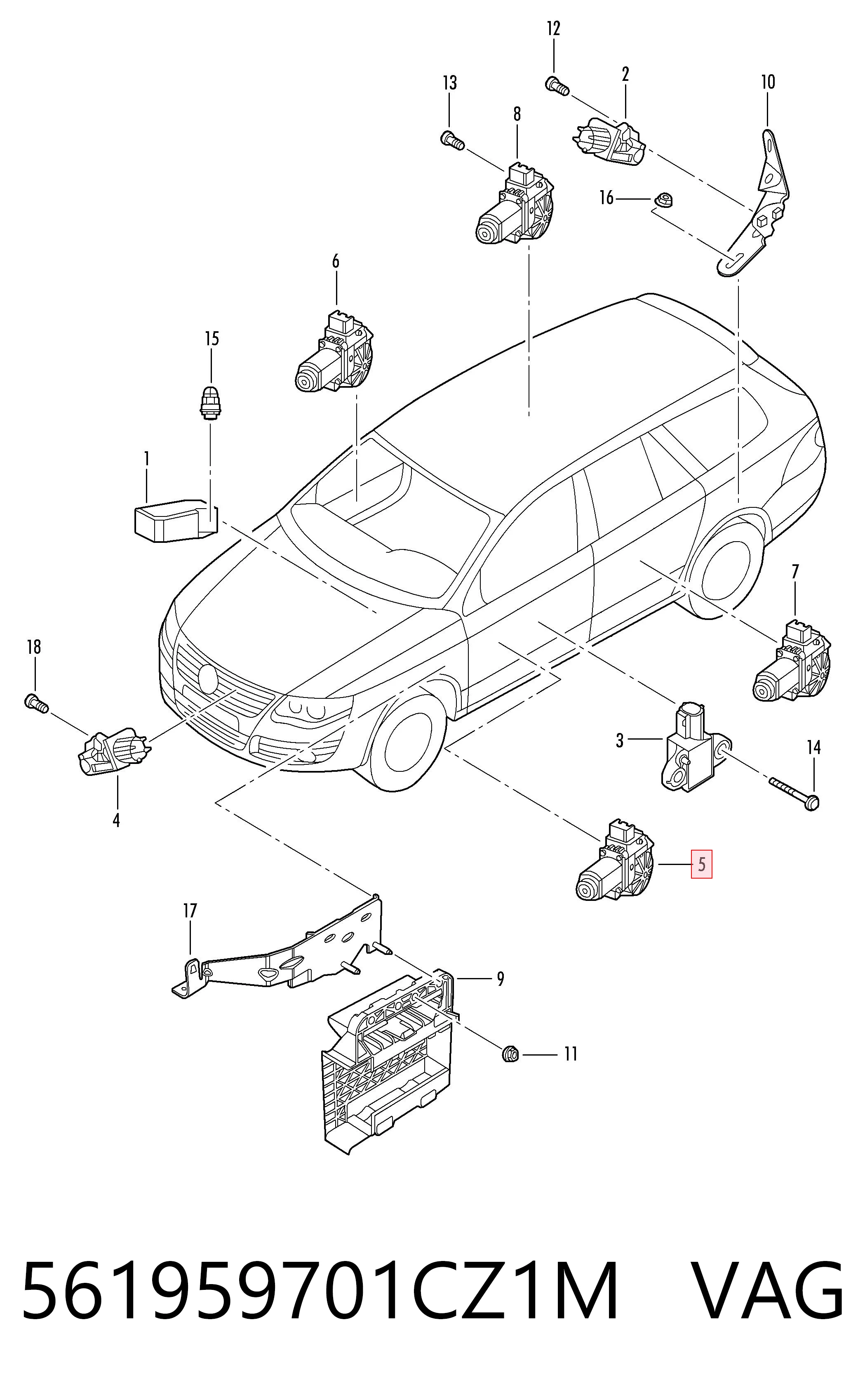 12
13
2
10
8
16
6
15
1
7
18
3
14
4
5
17
9
11

561959701CZ1M VAG