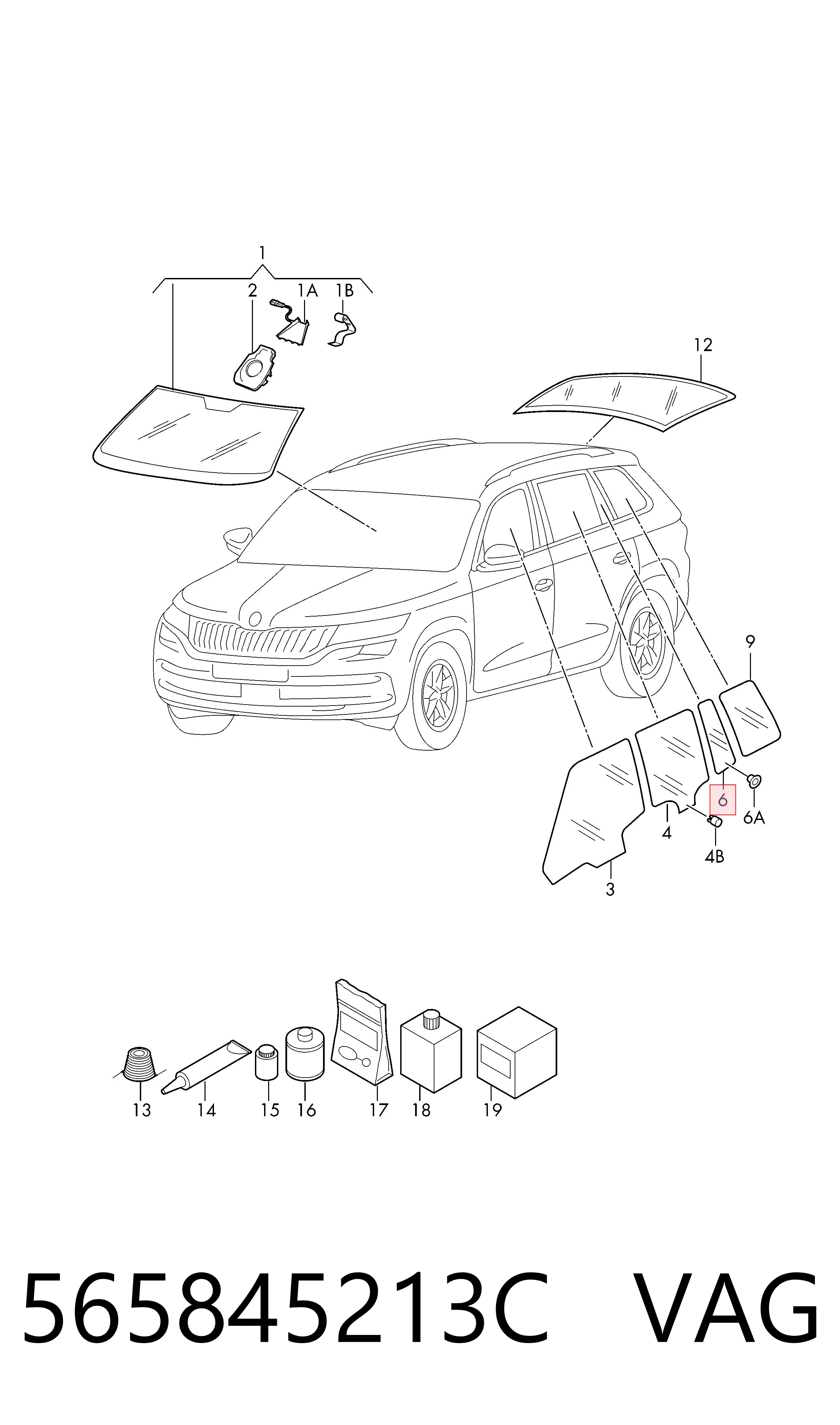 1
2
1A
1B
12
9
6
6A
4
4B
3
13
14
15
16
17
18
19

565845213C VAG