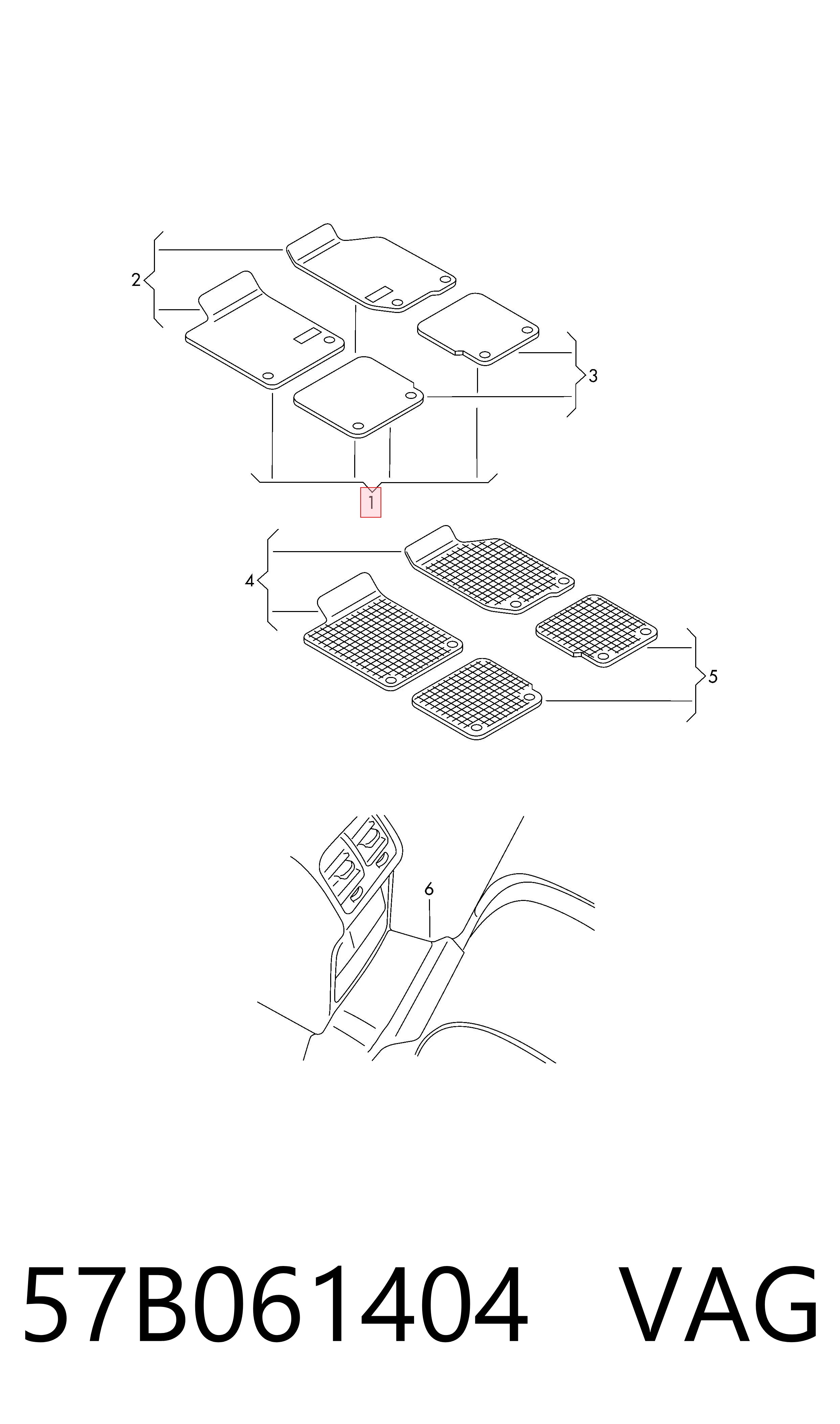 2
3
1
4
5
6
57B061404 VAG