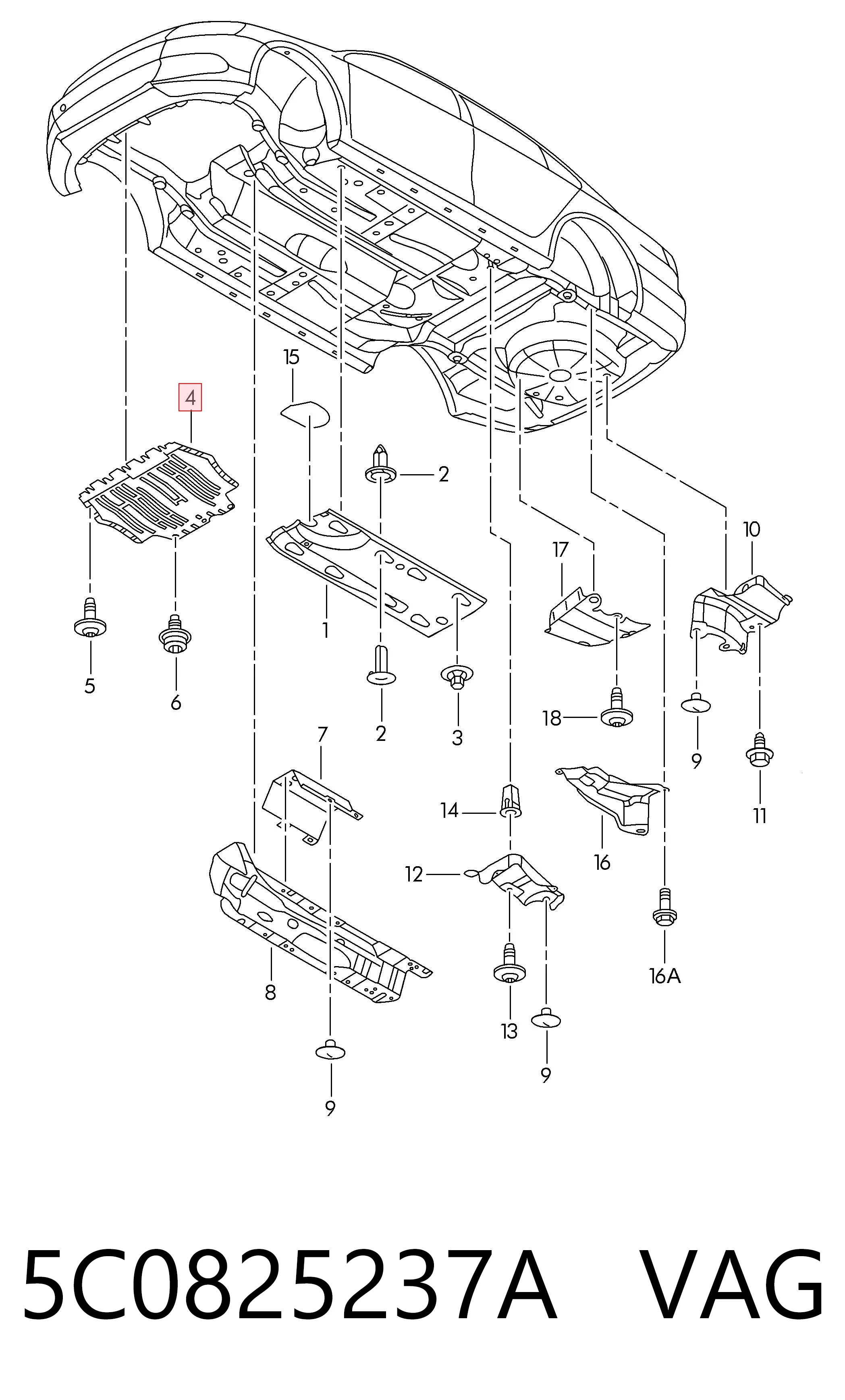 15
4
2
10
17
1
5
6
2
3
18
9
11
7
14
16
12
16A
8
13
9
9

5C0825237A VAG