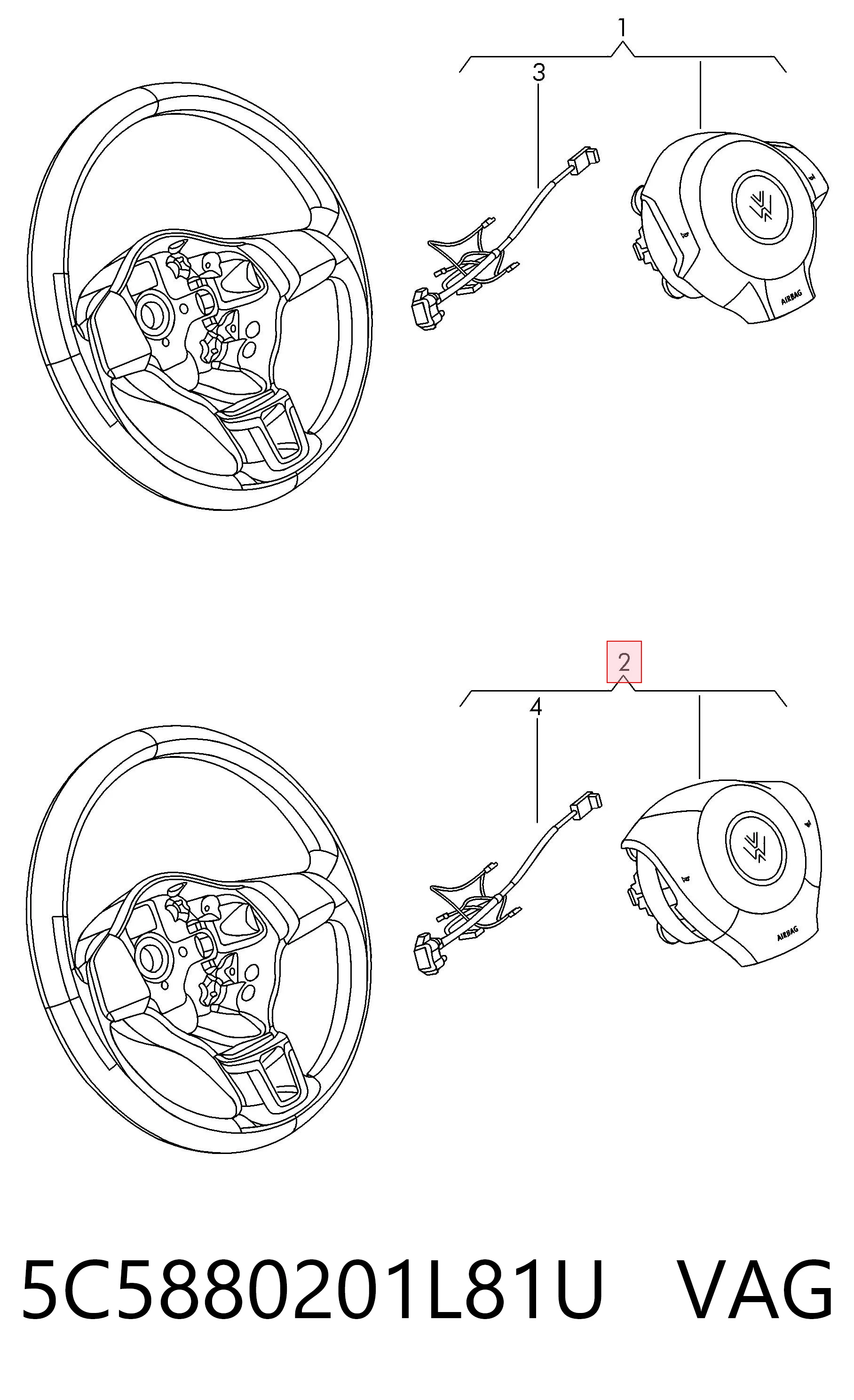 1
3
AIRBAG
2
4
AIRBAG
5C5880201L81U VAG