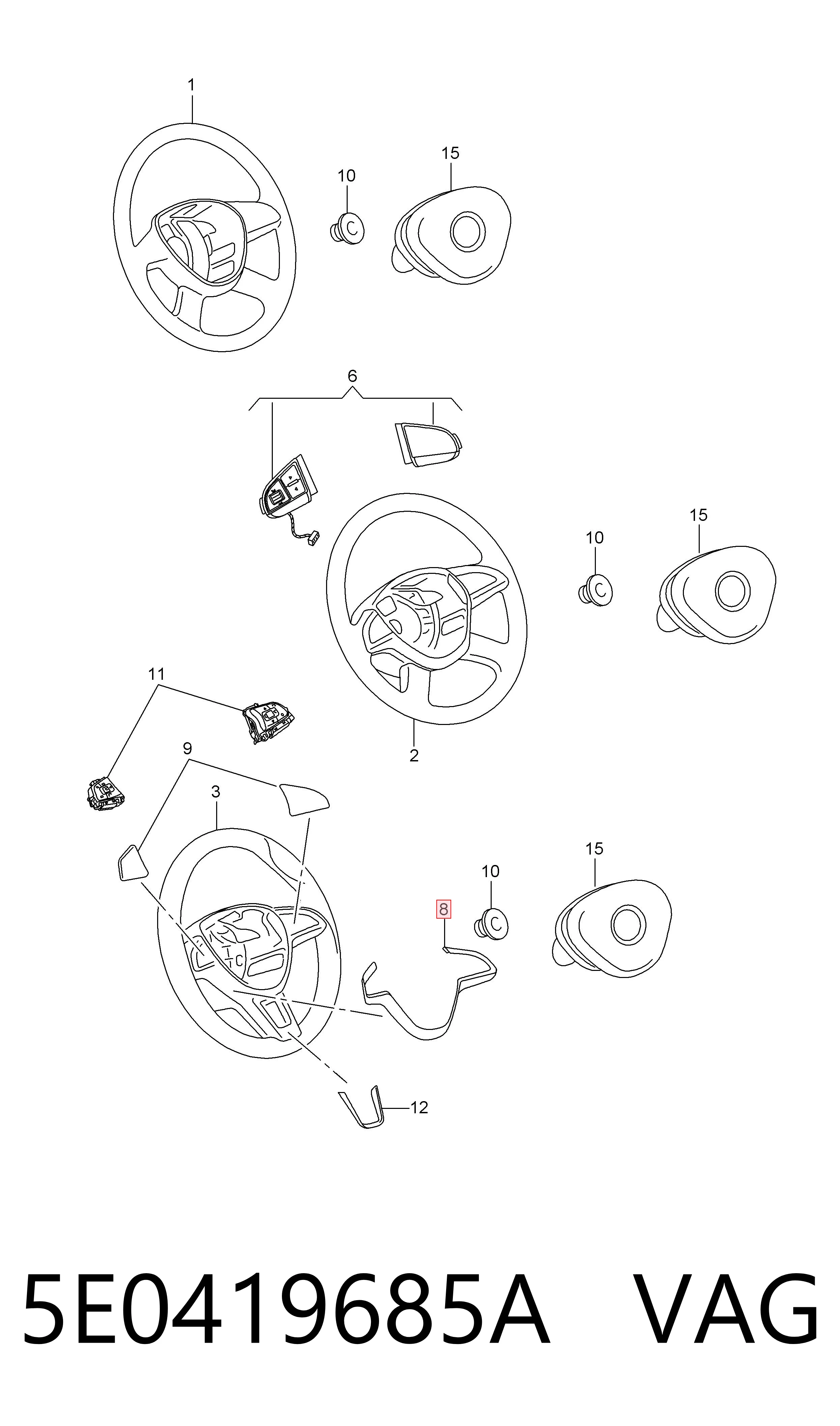 1
10
15
6
10
15
11
2
9
3
15
10
8
12

5E0419685A VAG