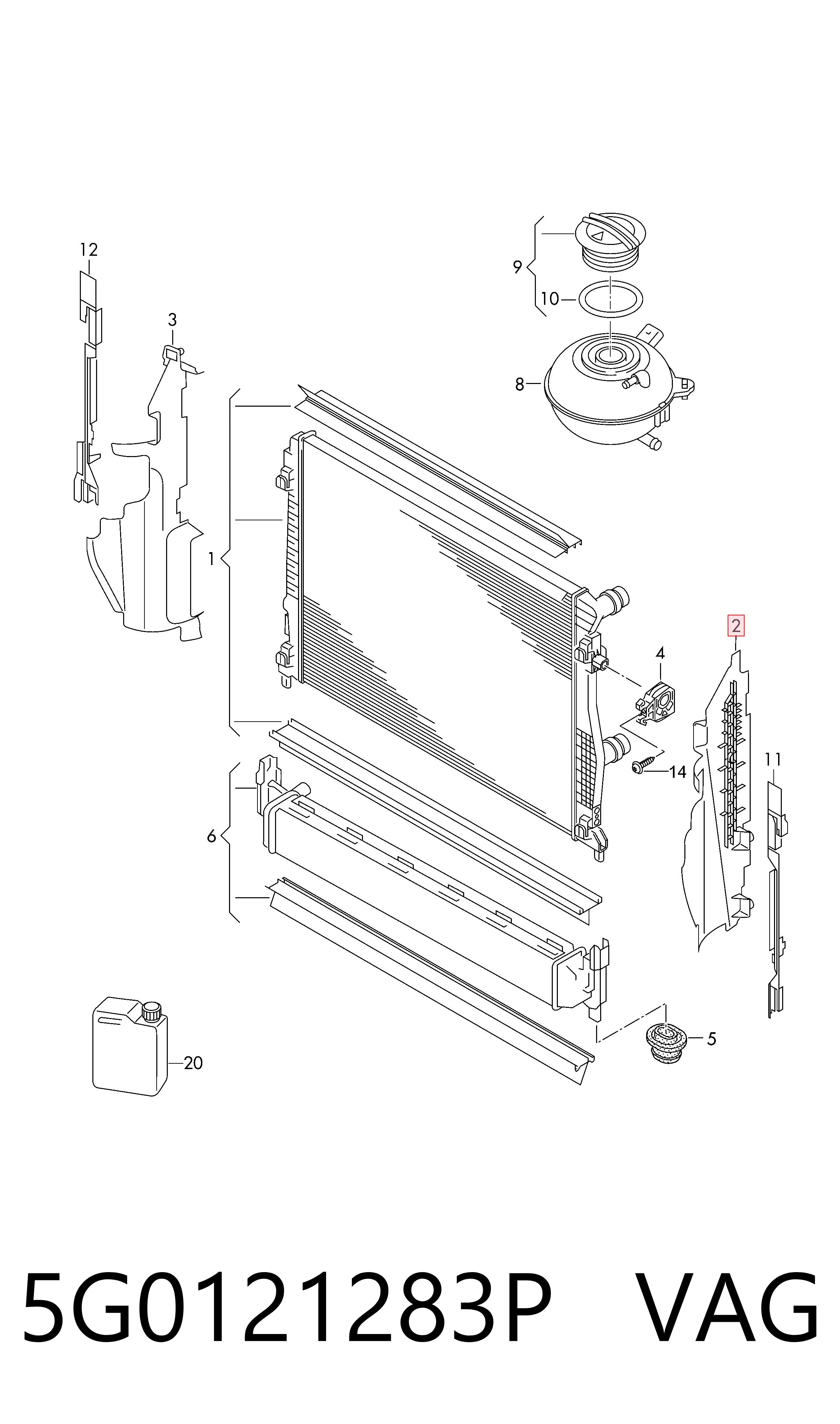 12
3
9
10
8
1
2
4
14
11
6
5
20

5G0121283P VAG