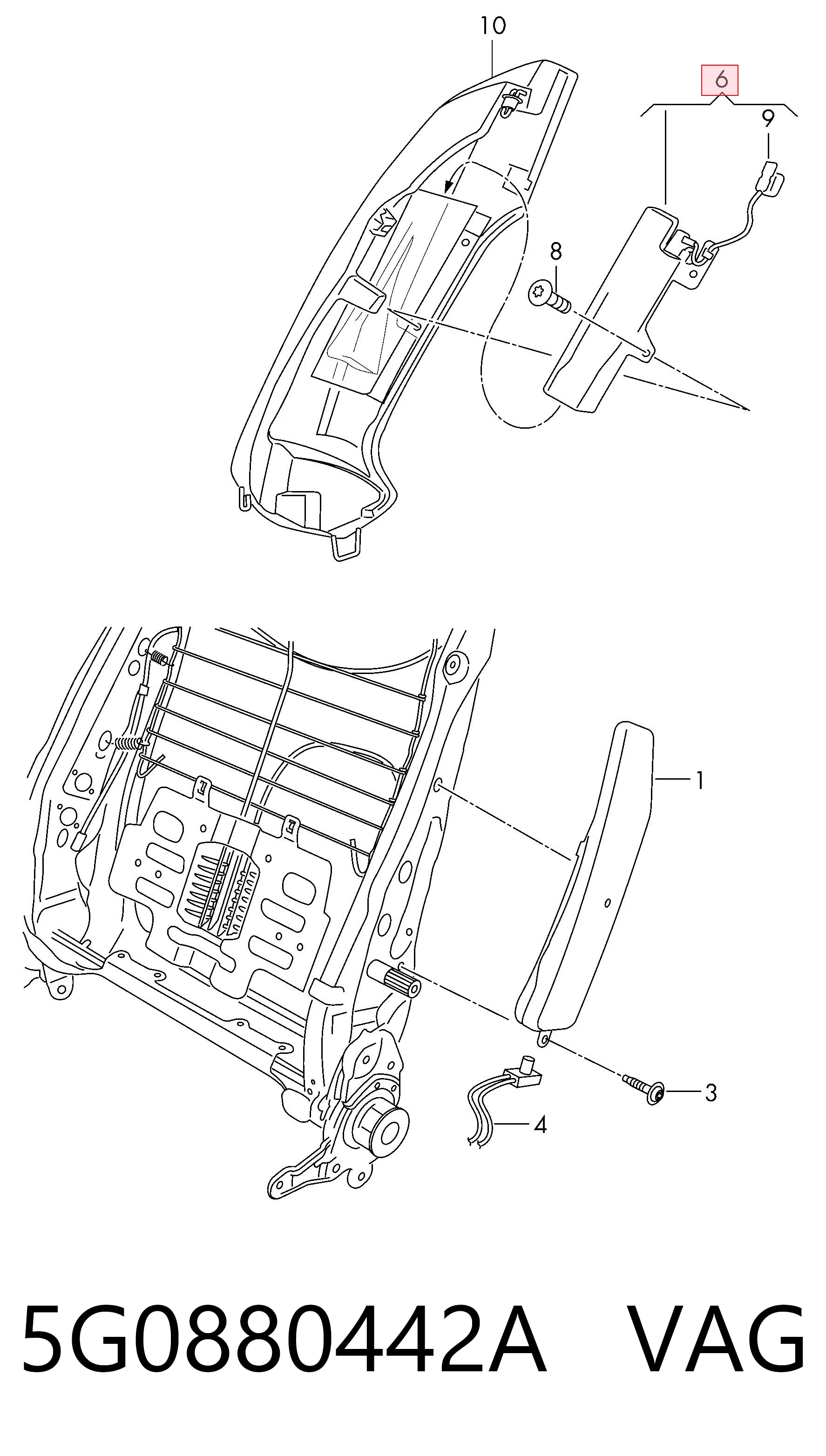 10

6

9

8

1

3

4

5G0880442A VAG