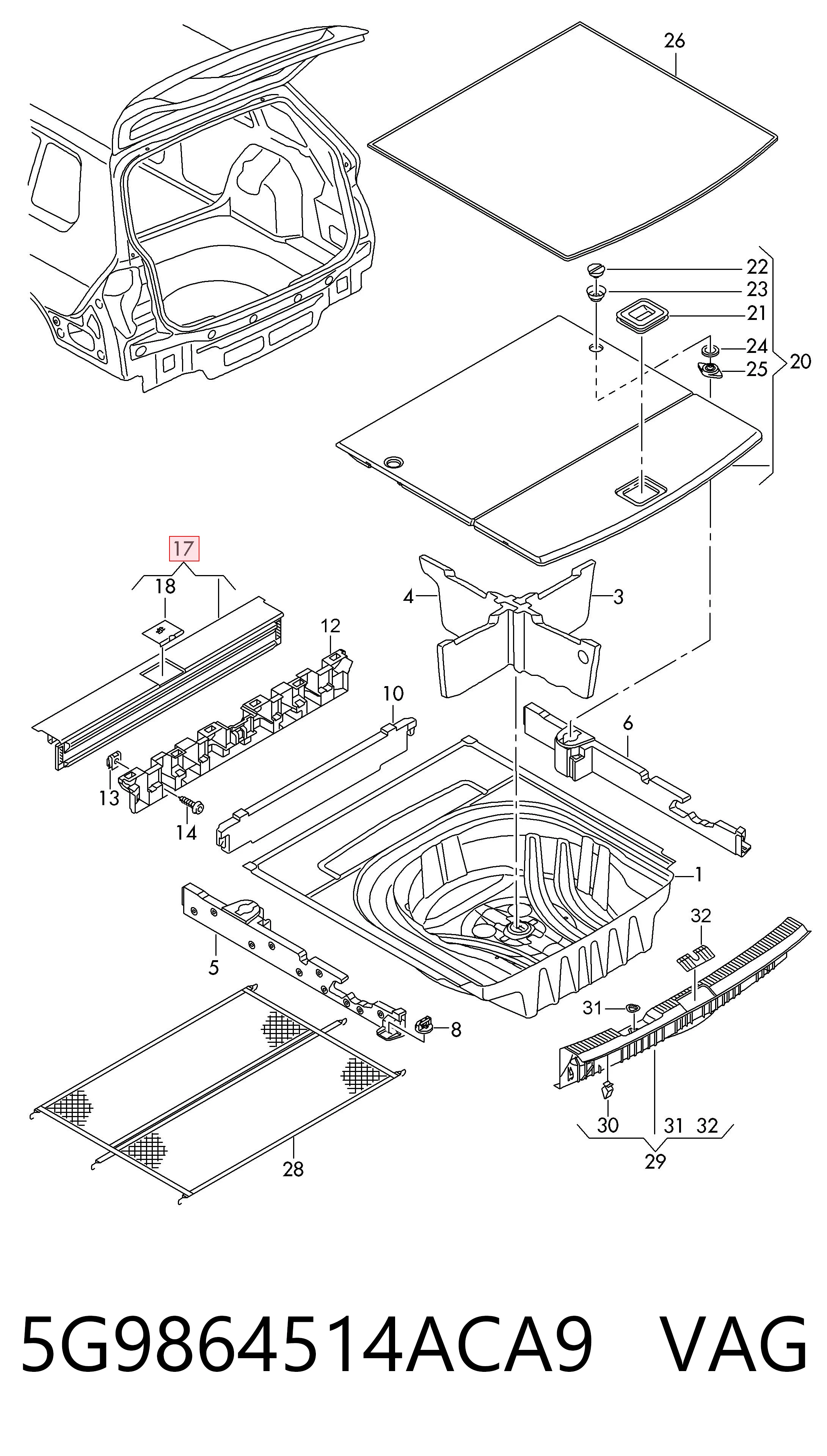 26

22
23
21
24
25
20

17
18
12
4
3
10
6
13
14
1
32
5
31
8
30
31 32
29
28

5G9864514ACA9 VAG