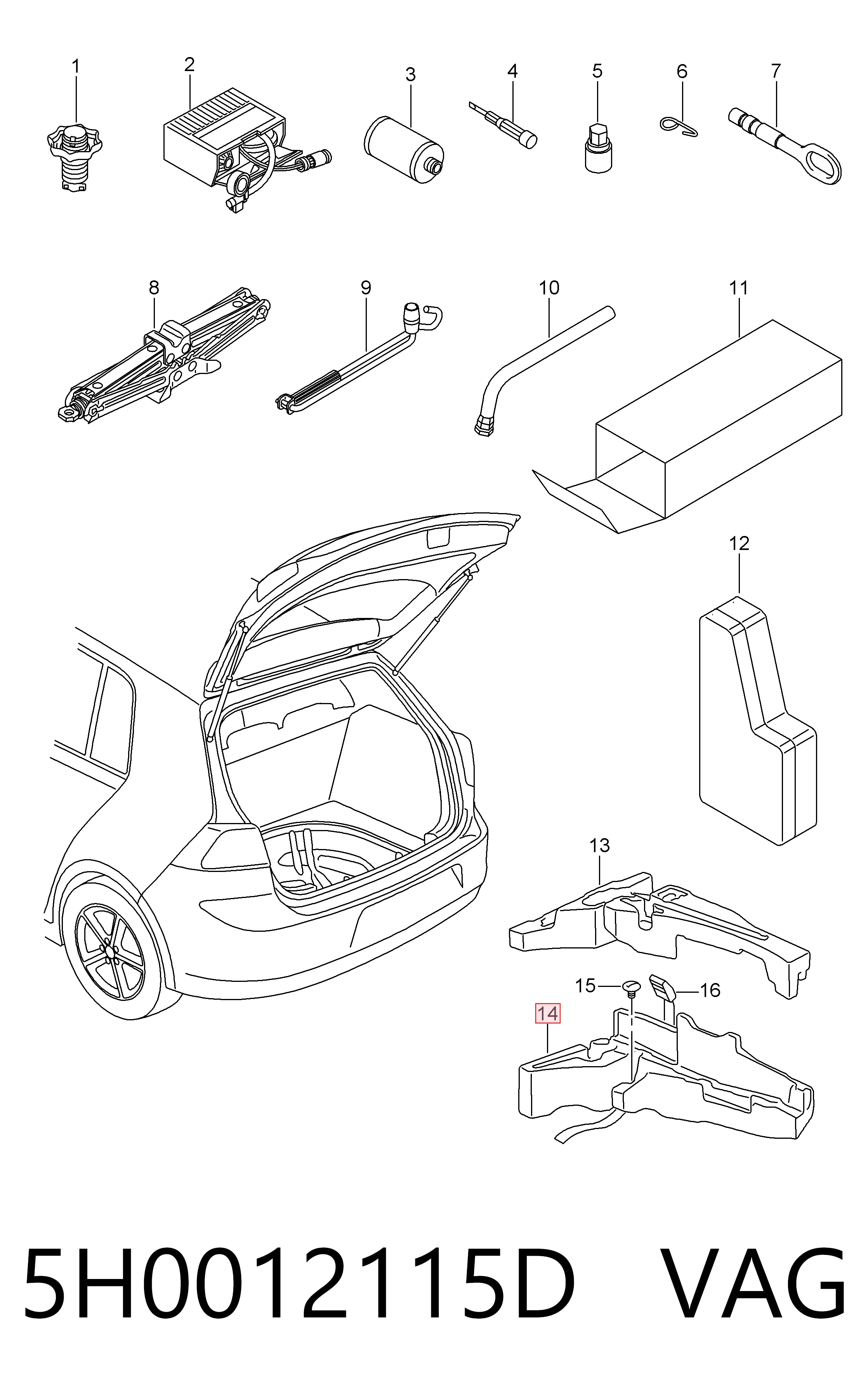 1
2
3
4
5
6
7
8
9
10
11
12
13
15
16
14

5H0012115D VAG