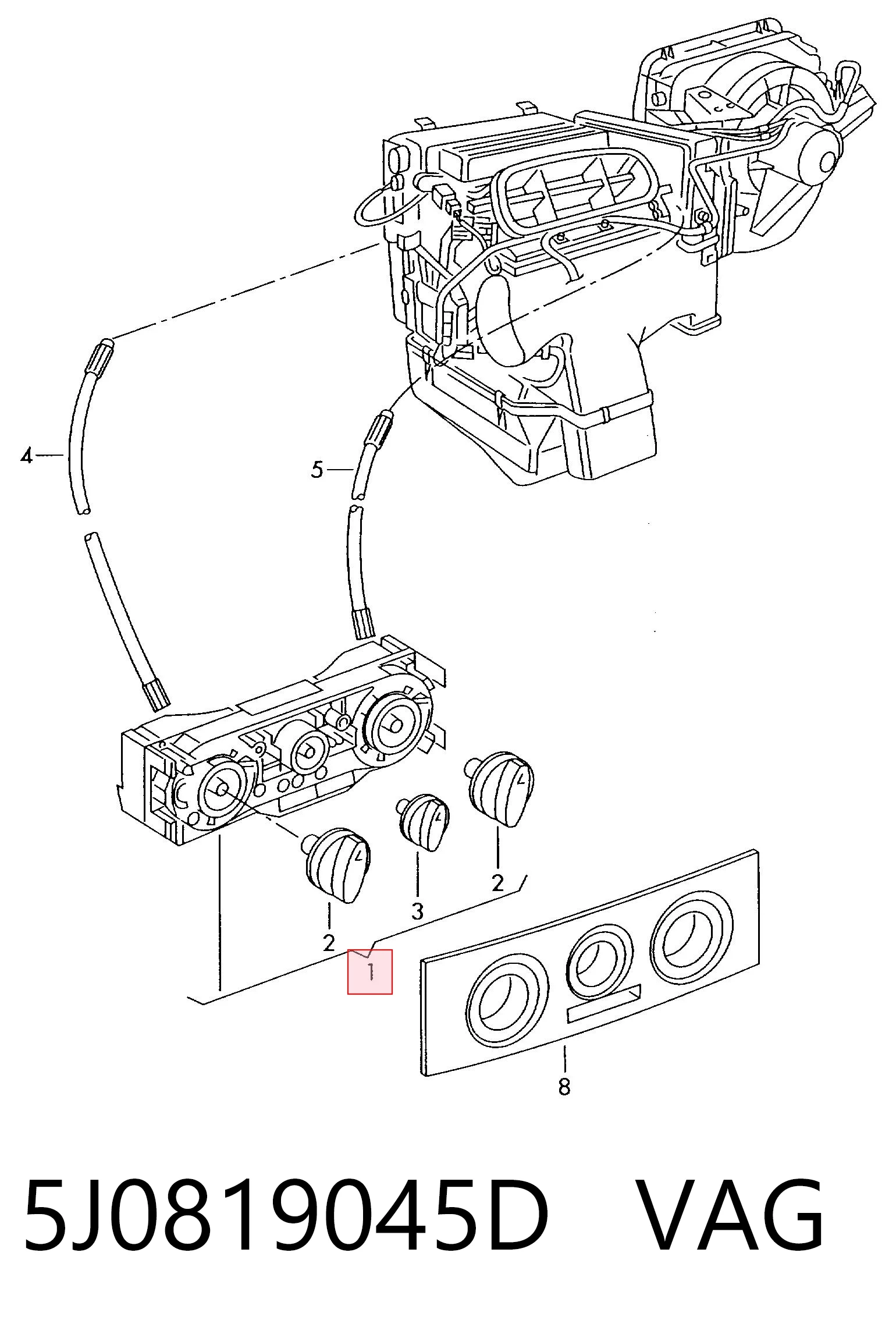 4
5
2
3
2
1
8

5J0819045D VAG