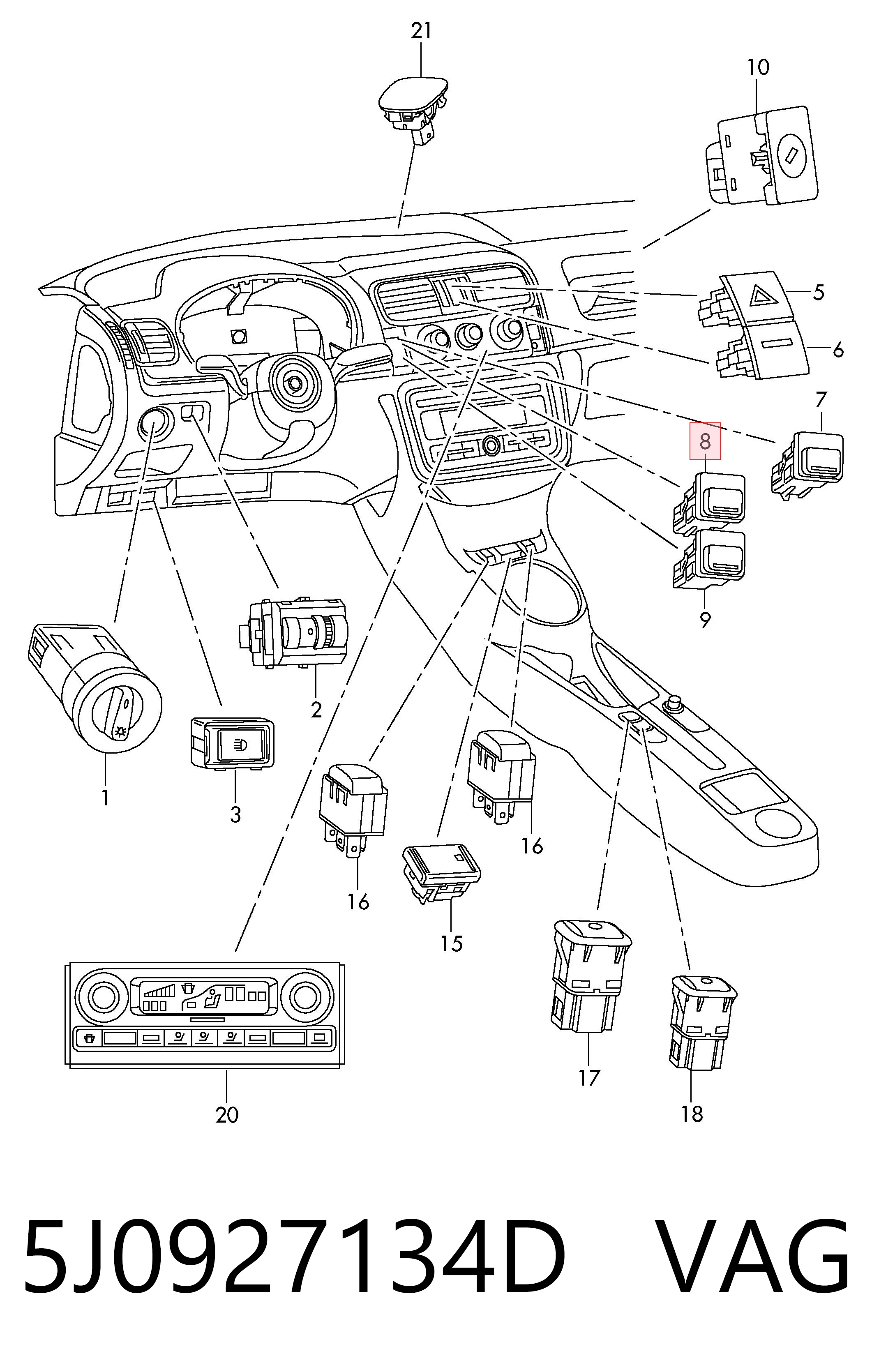 21
10
5
6
7
8
9
2
1
3
16
16
15
17
18
20

5J0927134D VAG