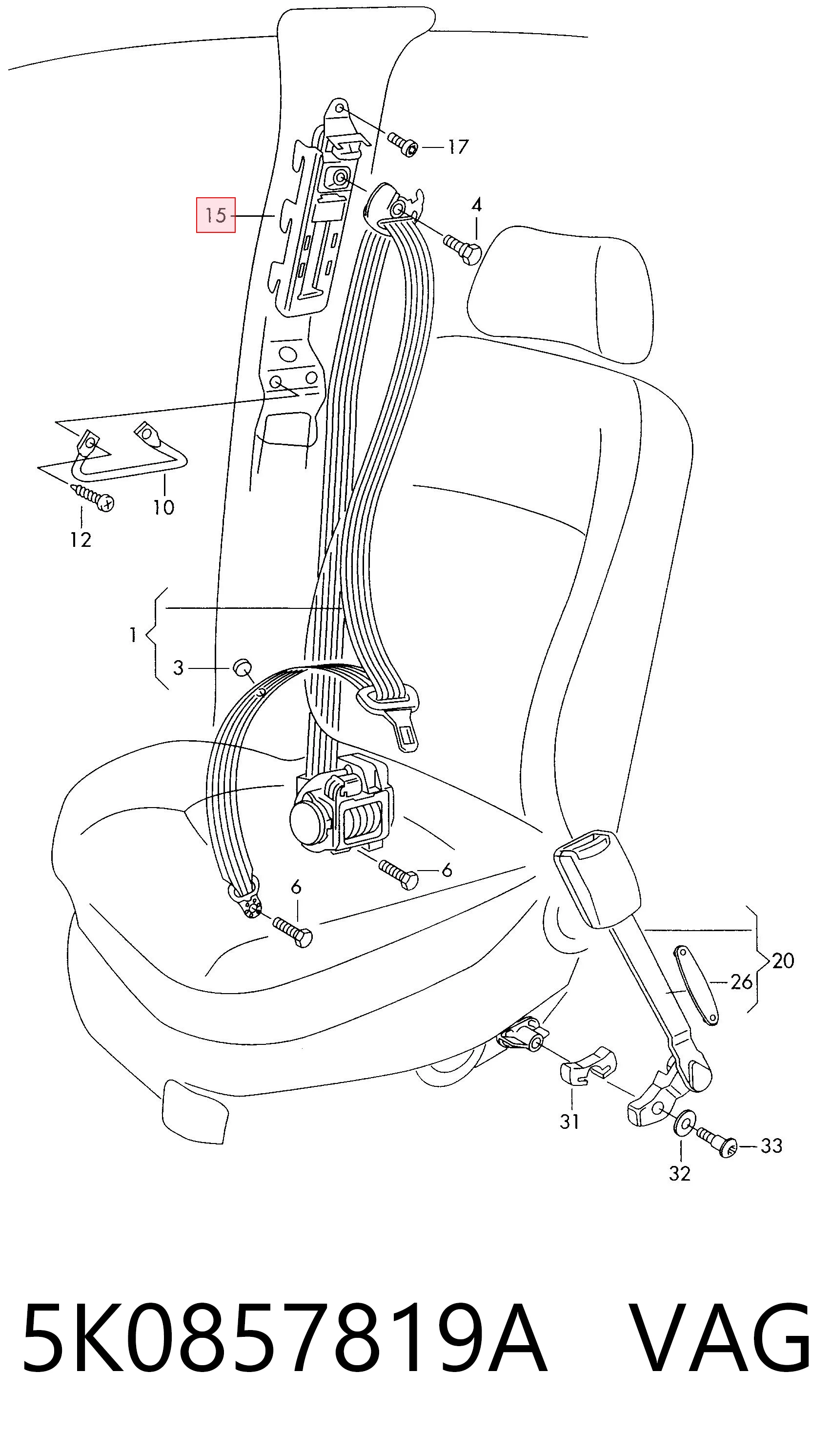 17
15
4
10
12
1
3
6
6
20
26
31
33
32

5K0857819A VAG