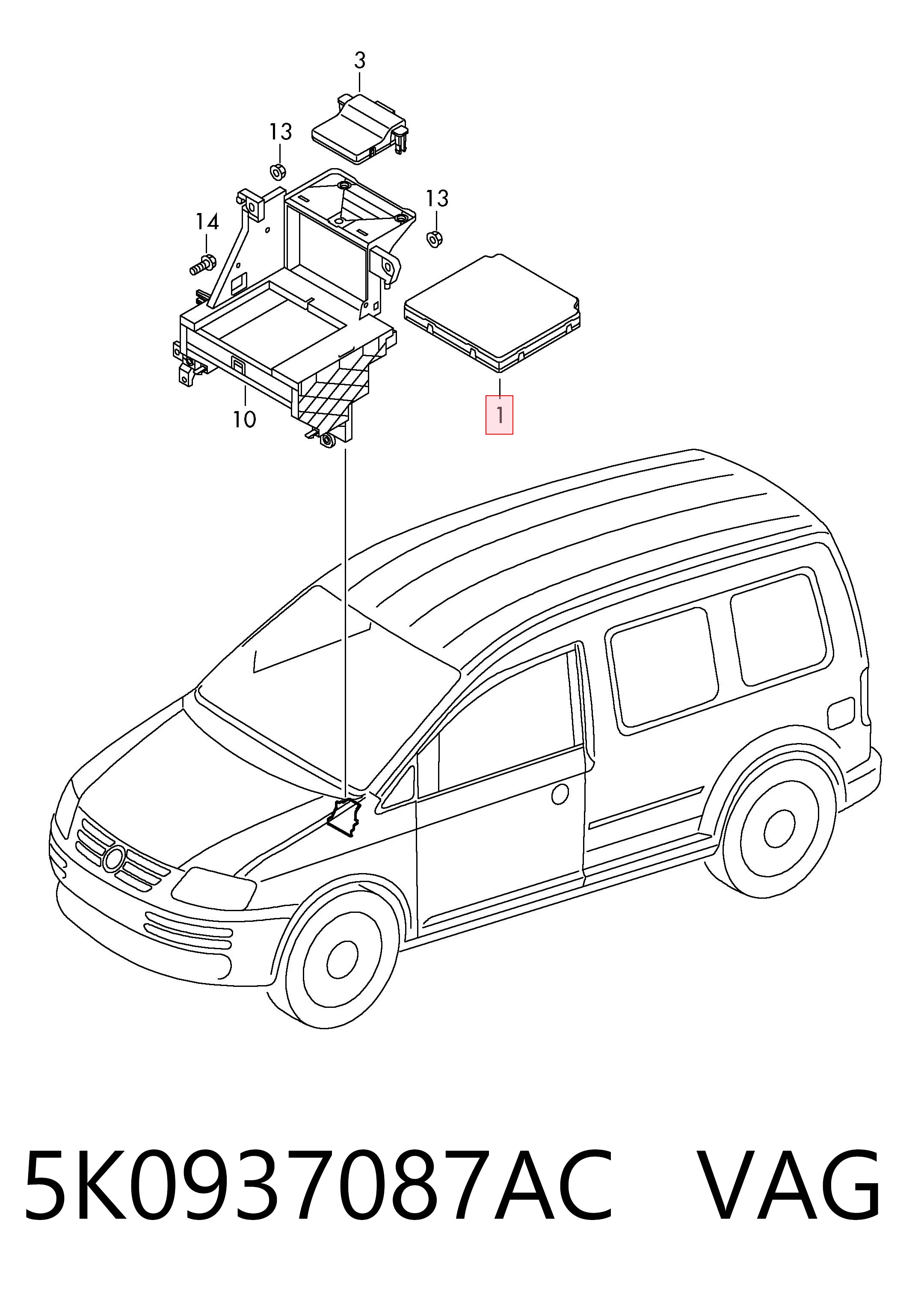 3
13
13
14
10
1

5K0937087AC VAG