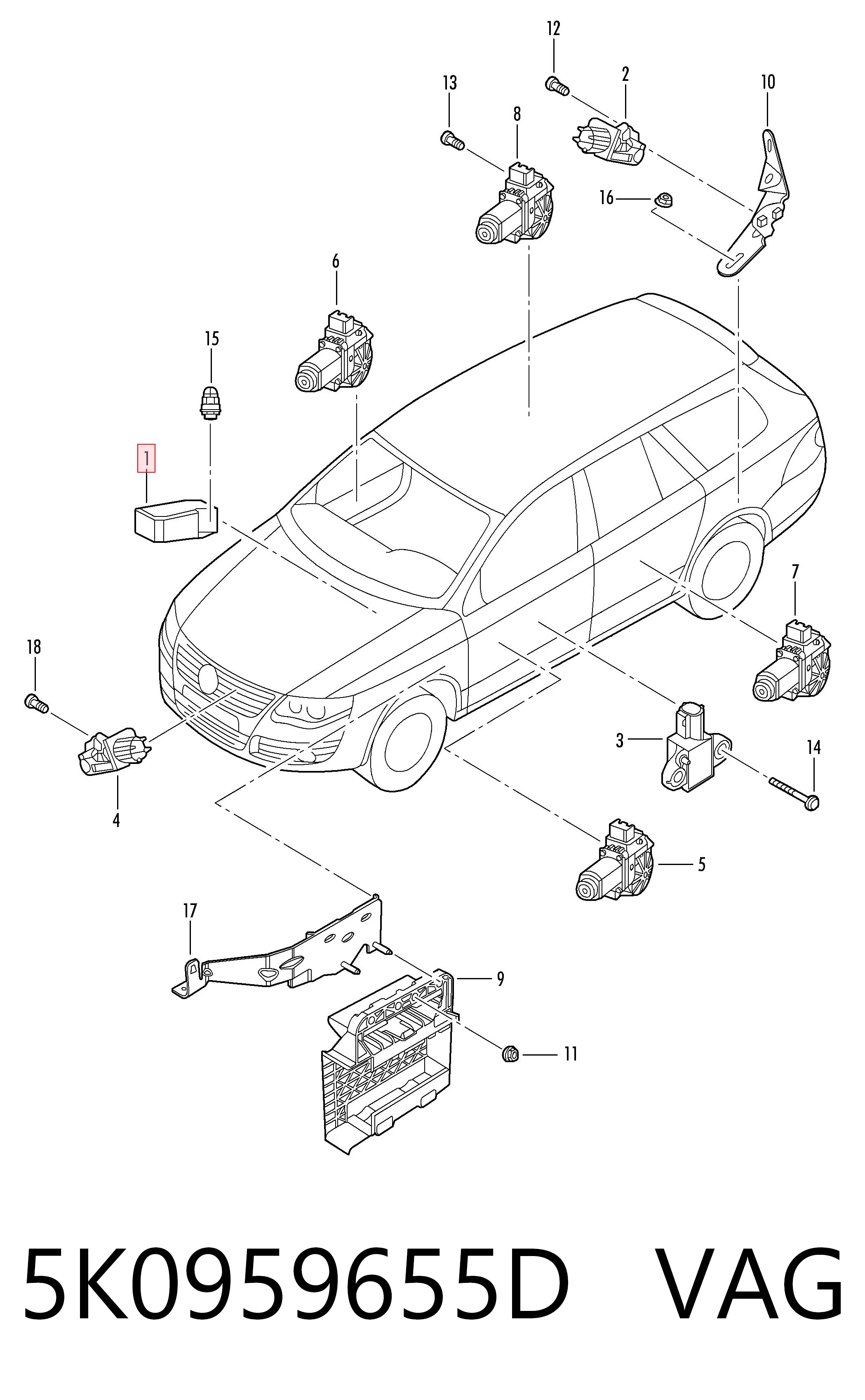 12
13
2
10
8
16
6
15
1
7
18
3
14
4
5
17
9
11

5K0959655D VAG