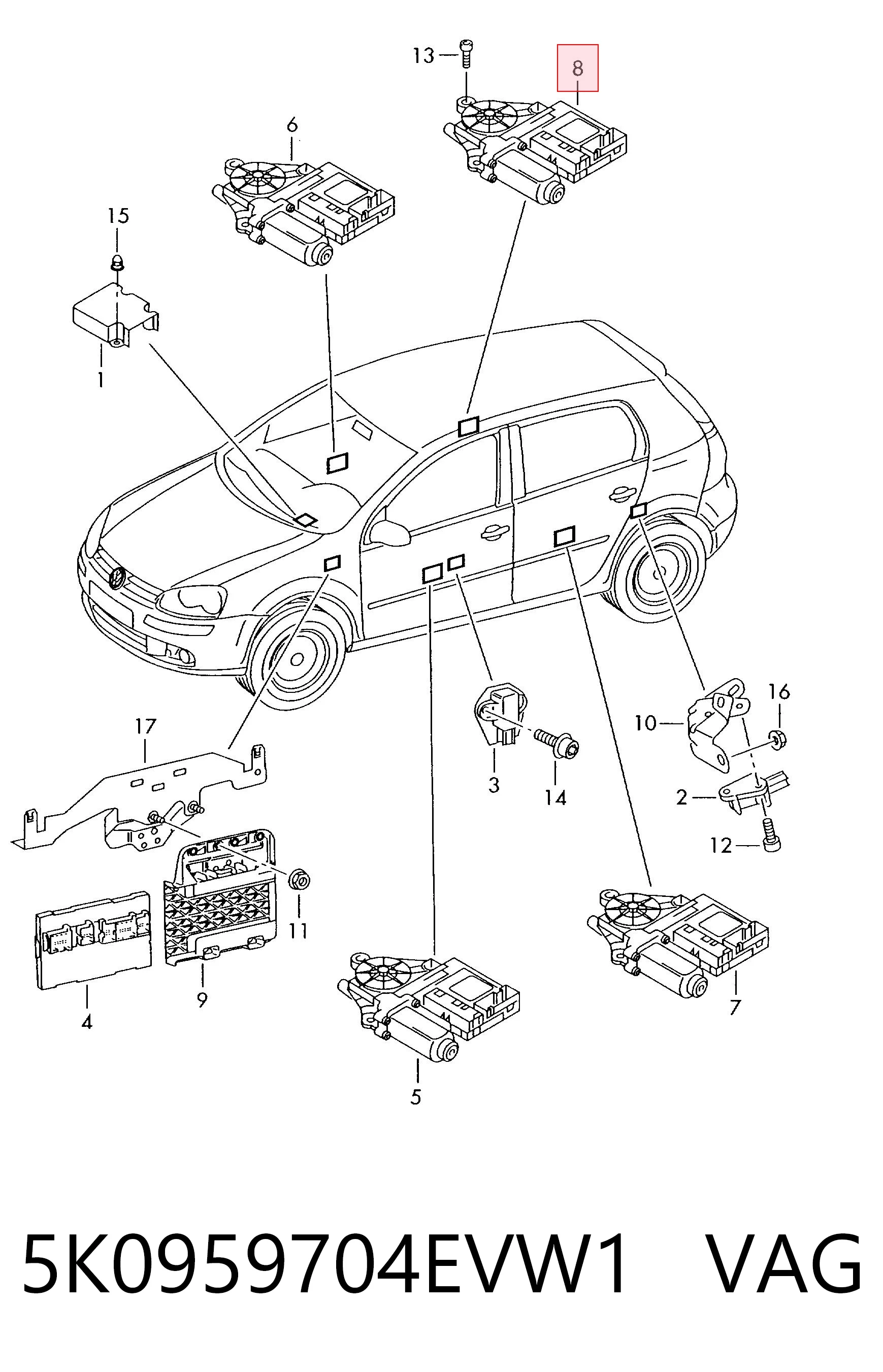 13
8
6
15
1
17
3
14
10
16
2
12
11
4
9
5
7

5K0959704EVW1 VAG