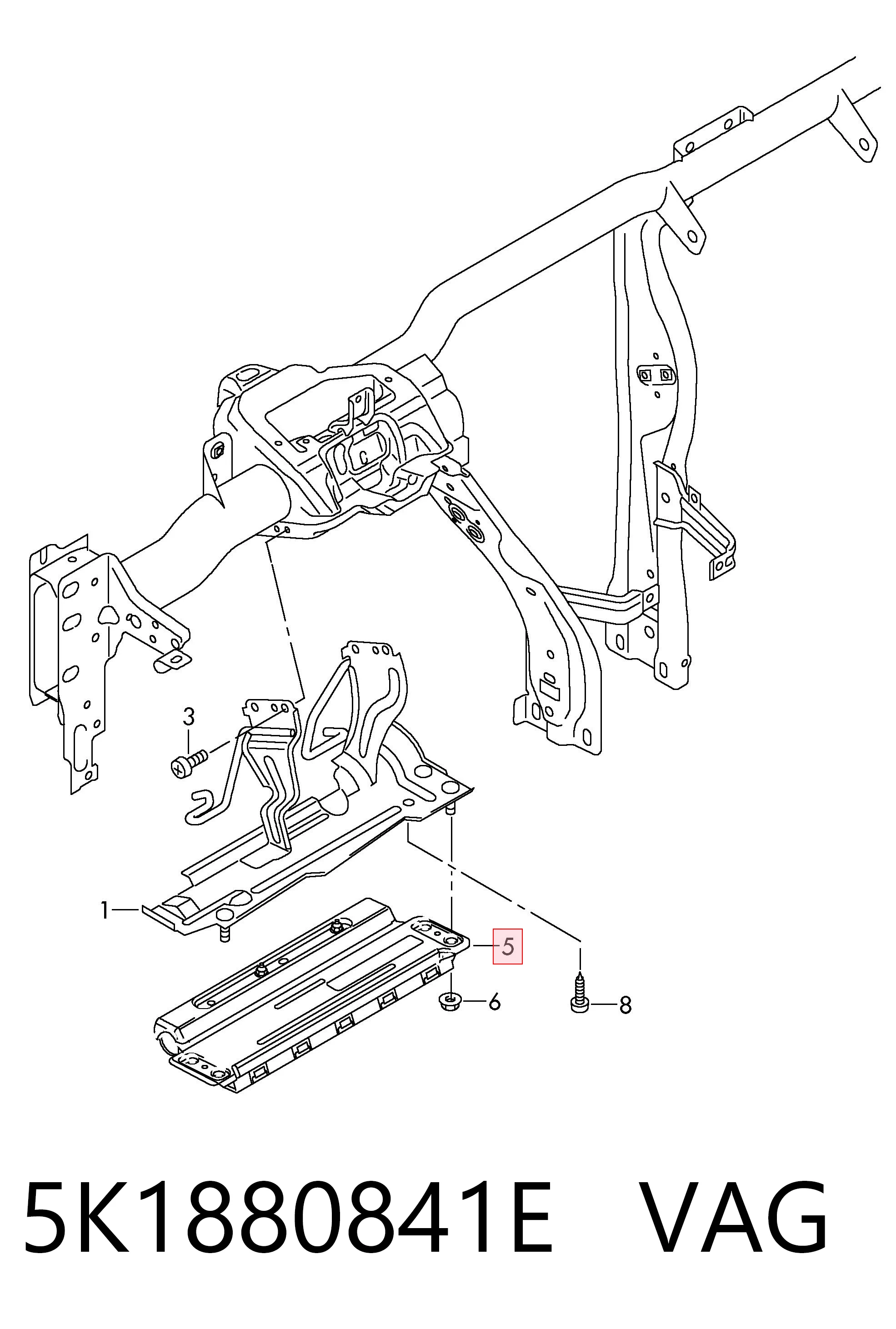 3
1
5
6
8

5K1880841E VAG